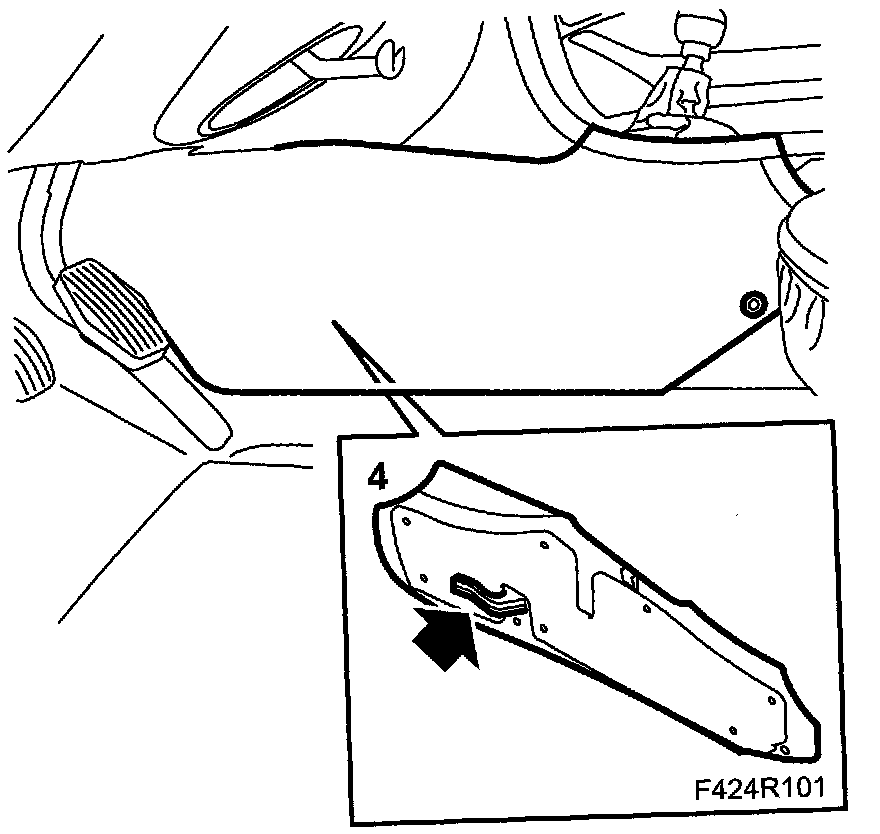 4

F424R101