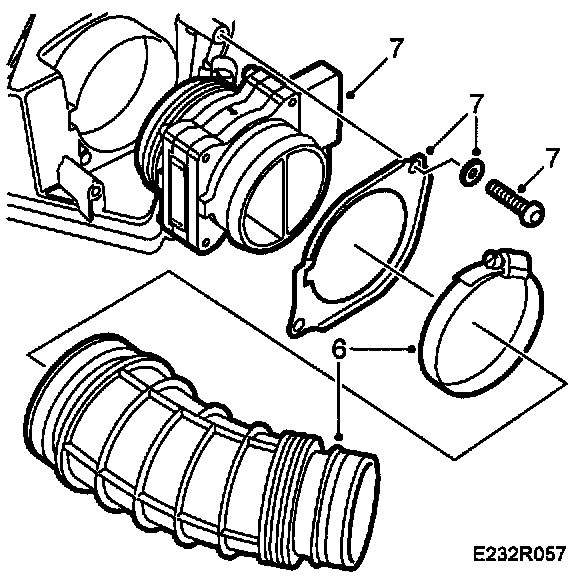 7
7
7
6
E232R057