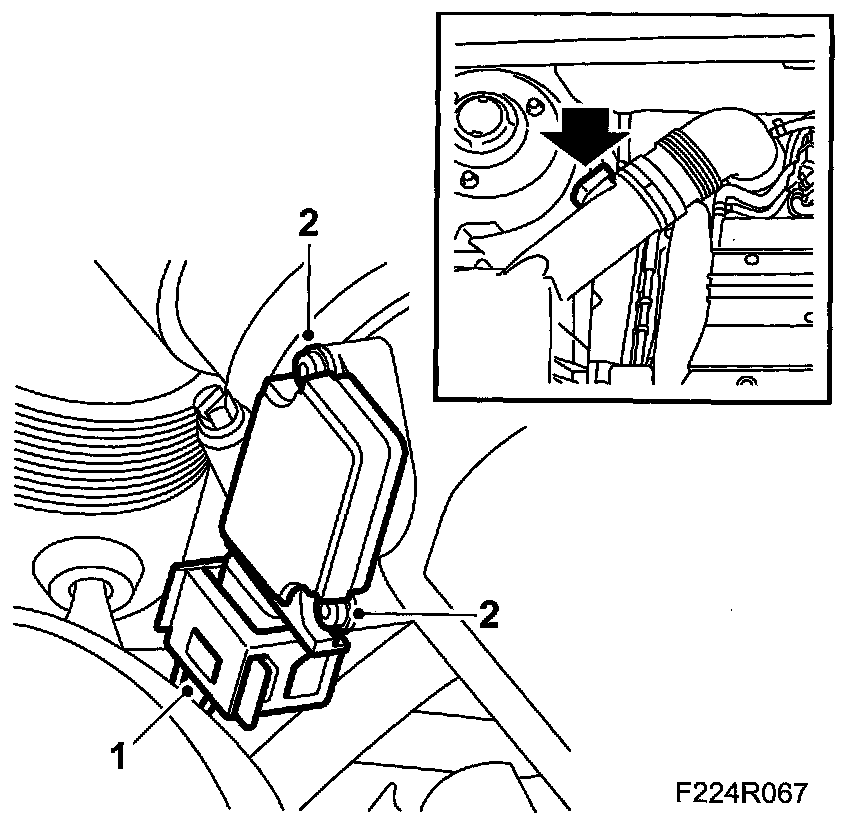 2
2
1
F224R067