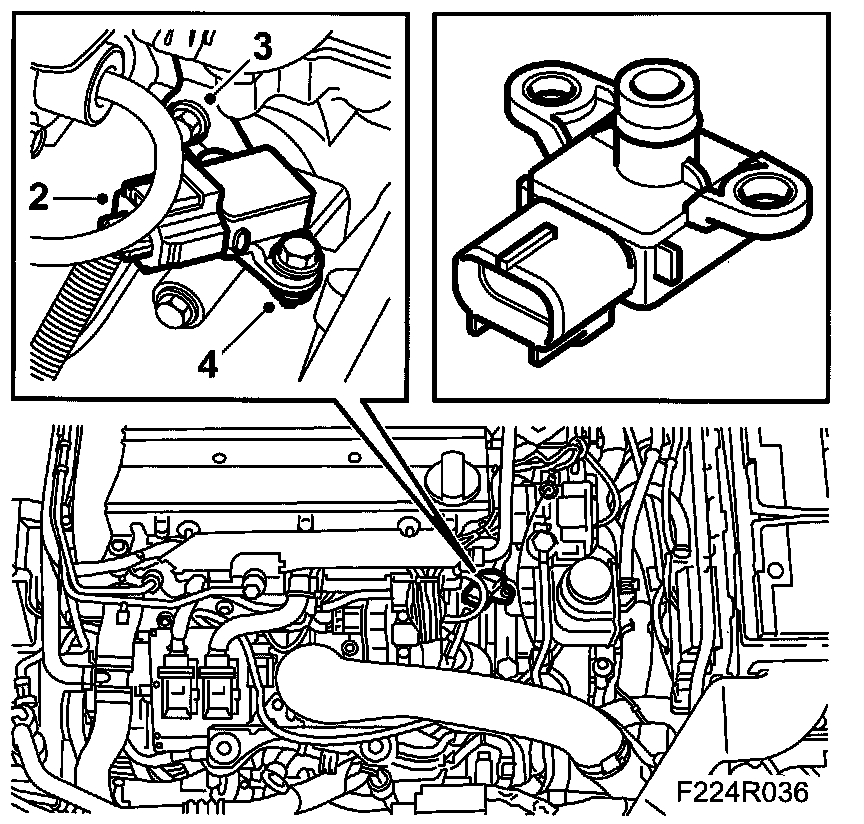 3
2
4
F224R036