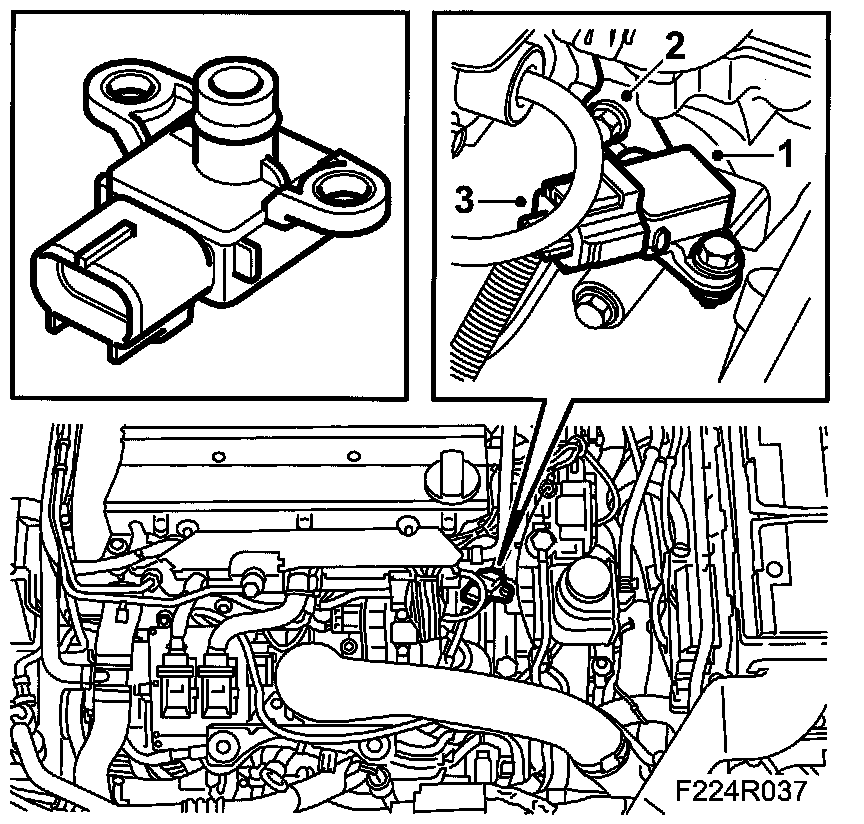 2
1
3
F224R037