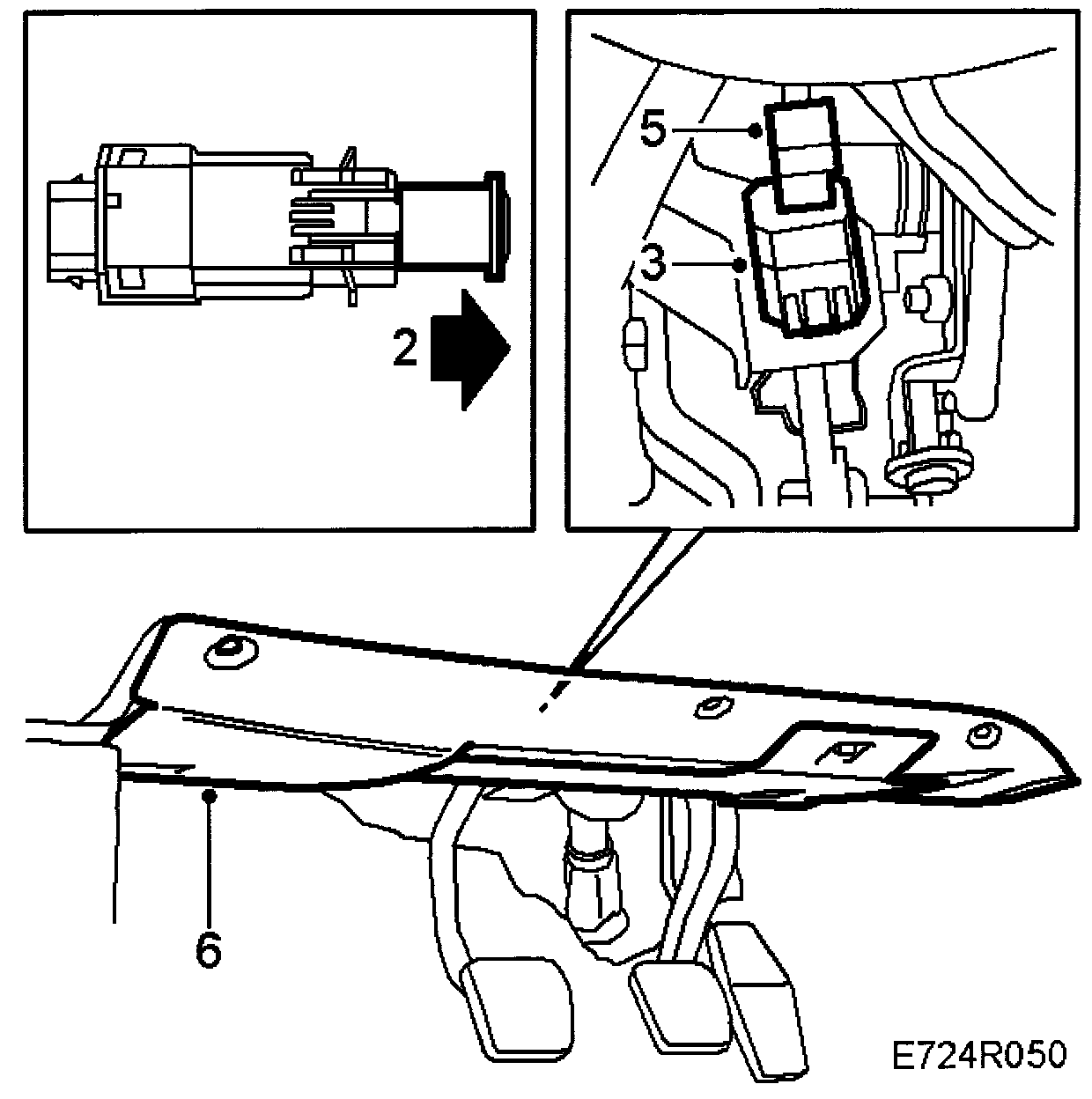 2

5

3

6

E724R050