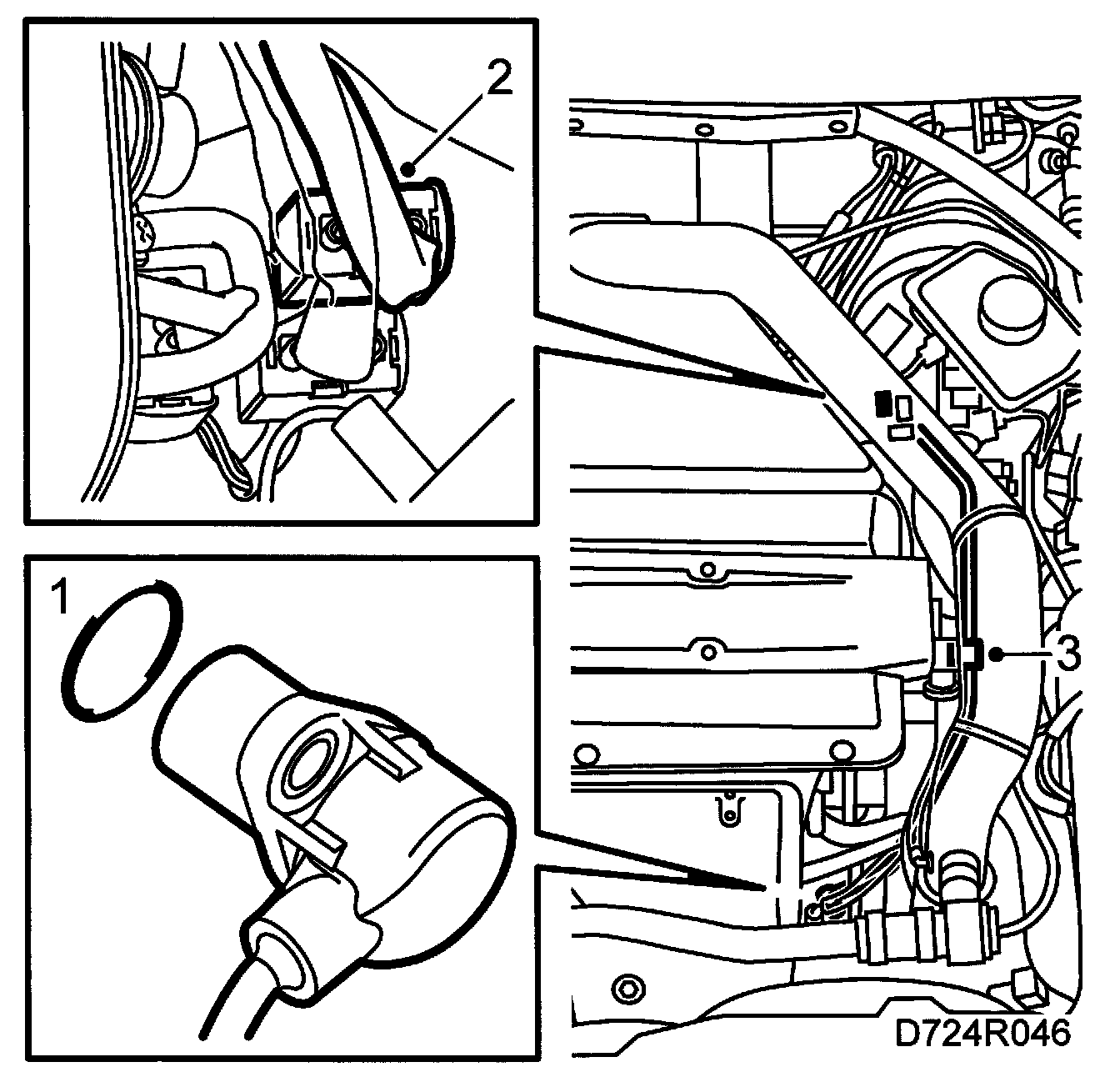 2

1

3

D724R046