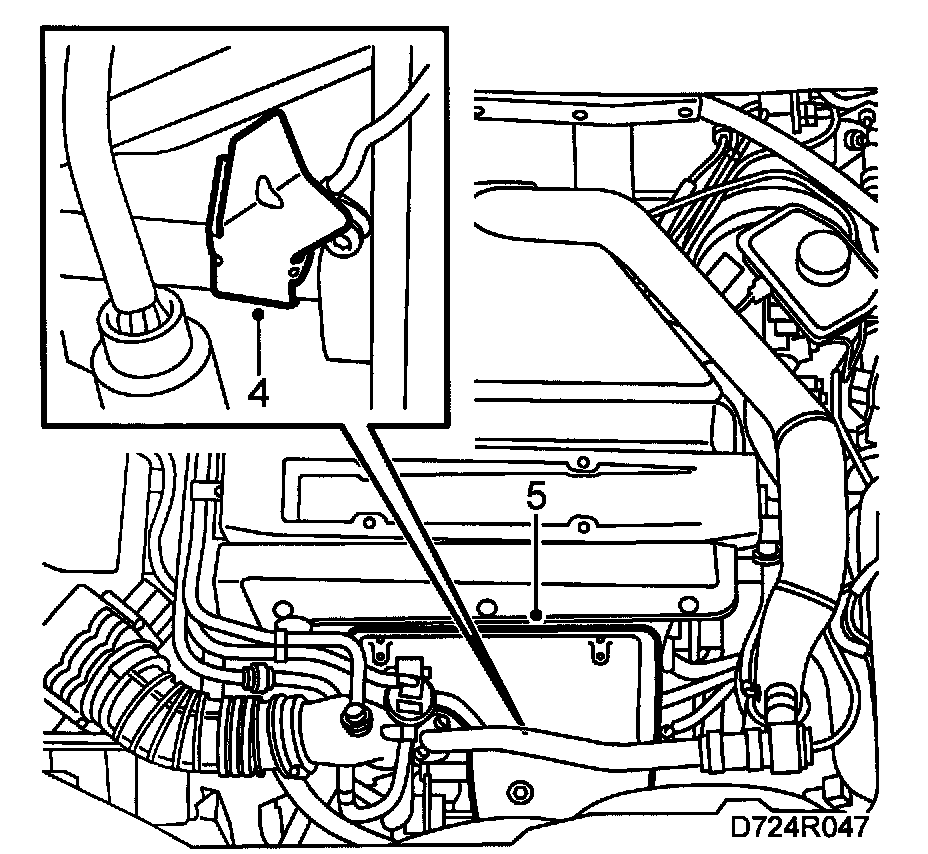 4
5
D724R047