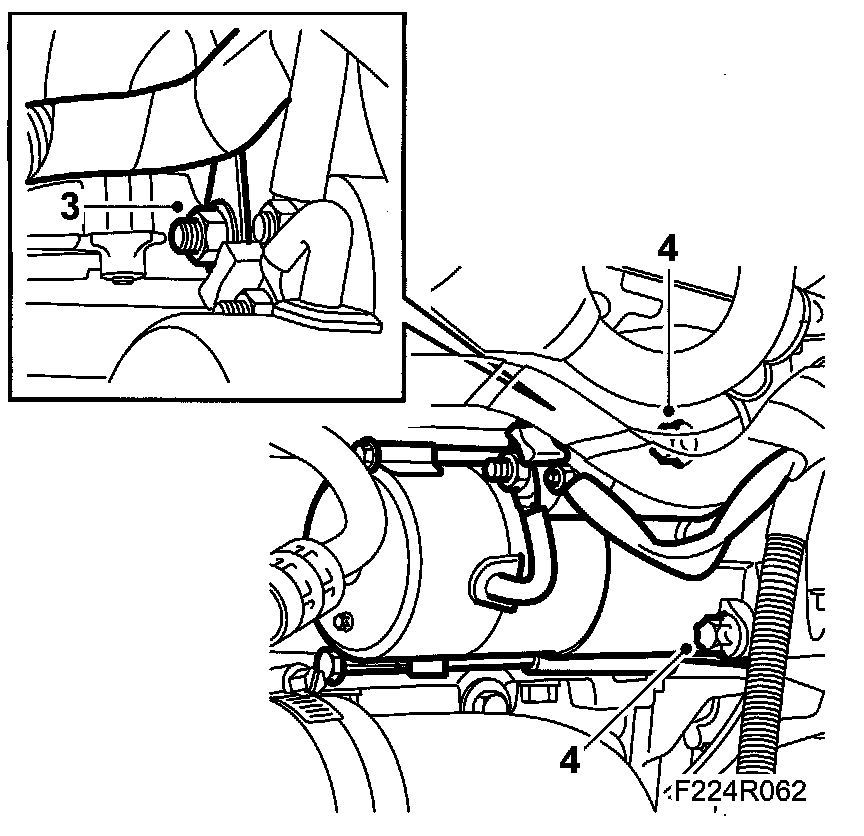 3
4
4
F224R062