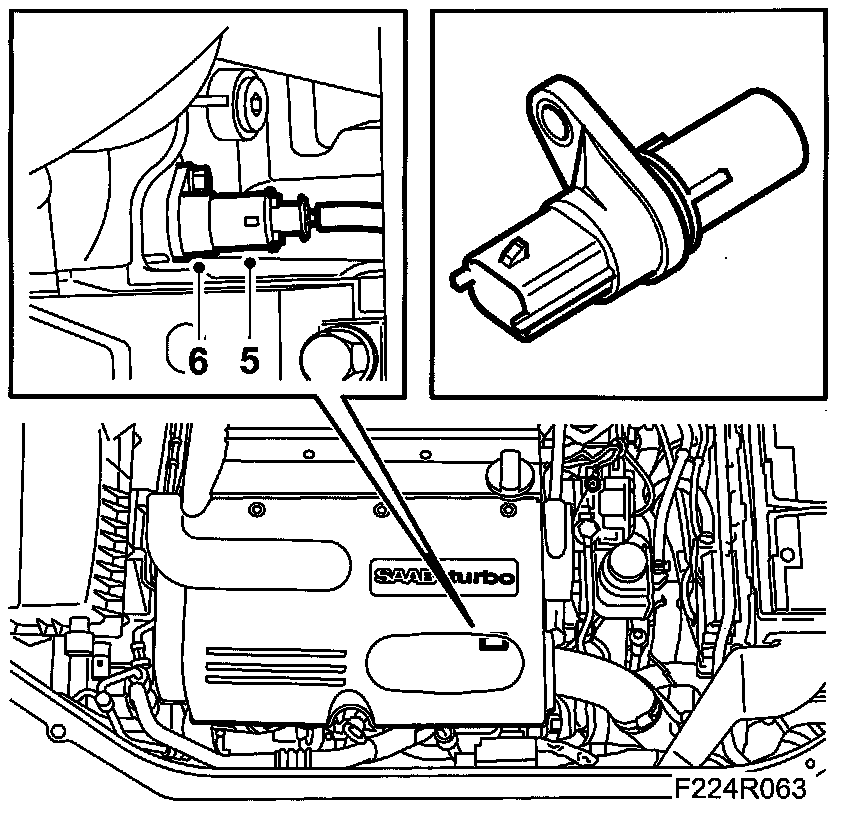 6
5
SAAB turbo
F224R063