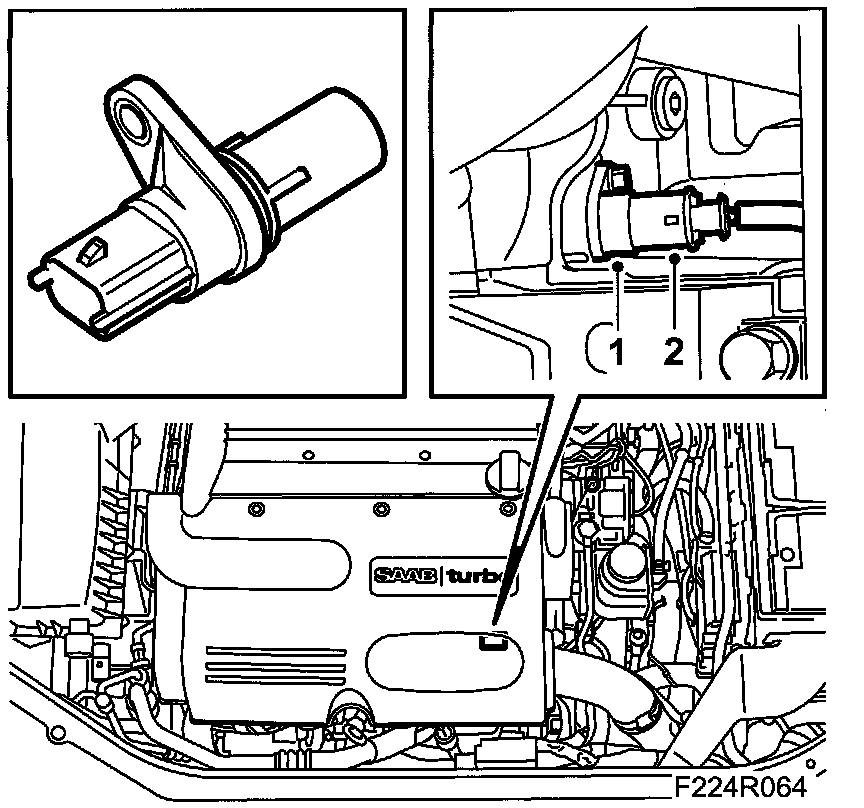 1
2
SAAB turbo
F224R064