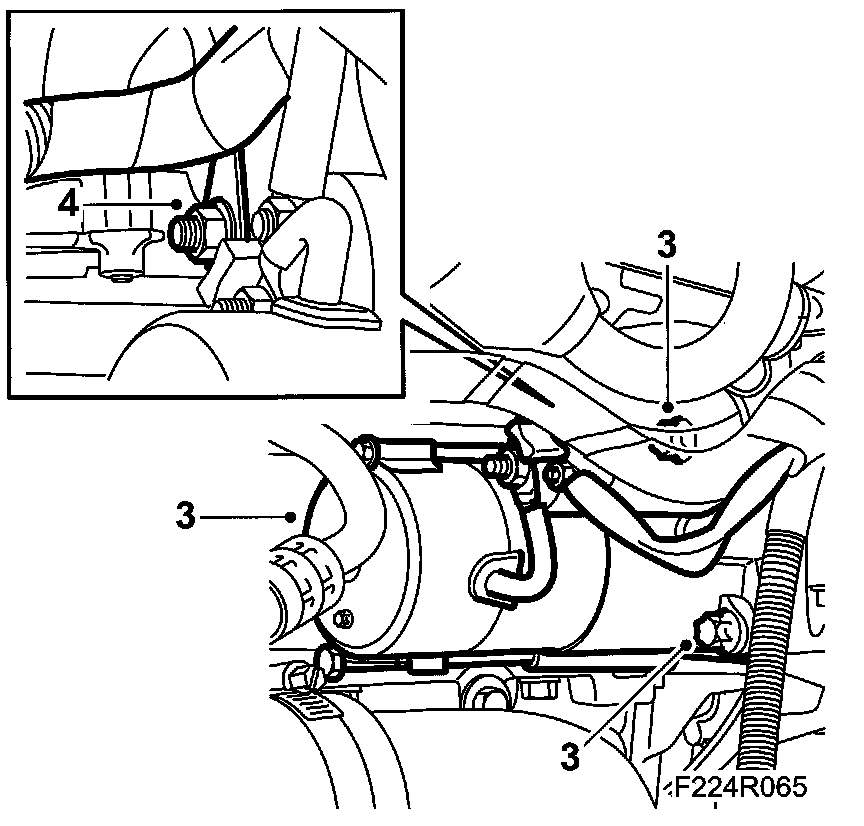 4
3
3
3
F224R065