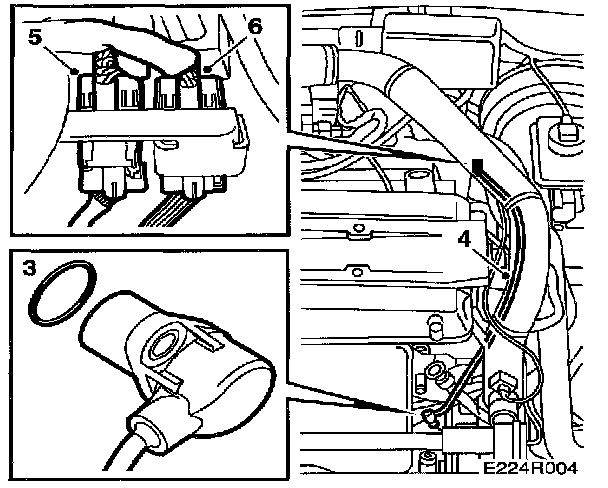 5
6
4
3
E224R004