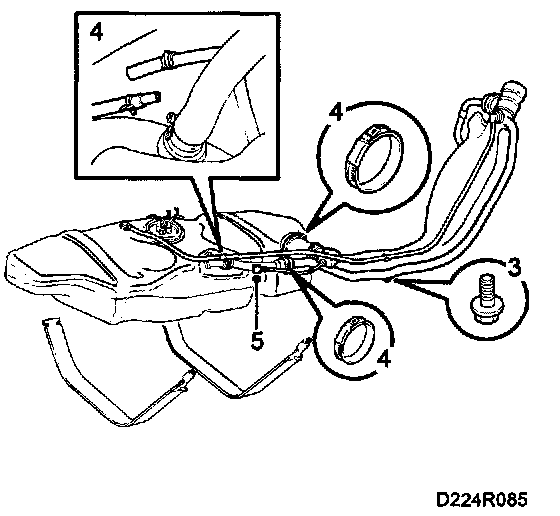 4
4
3
5
4
D224R085