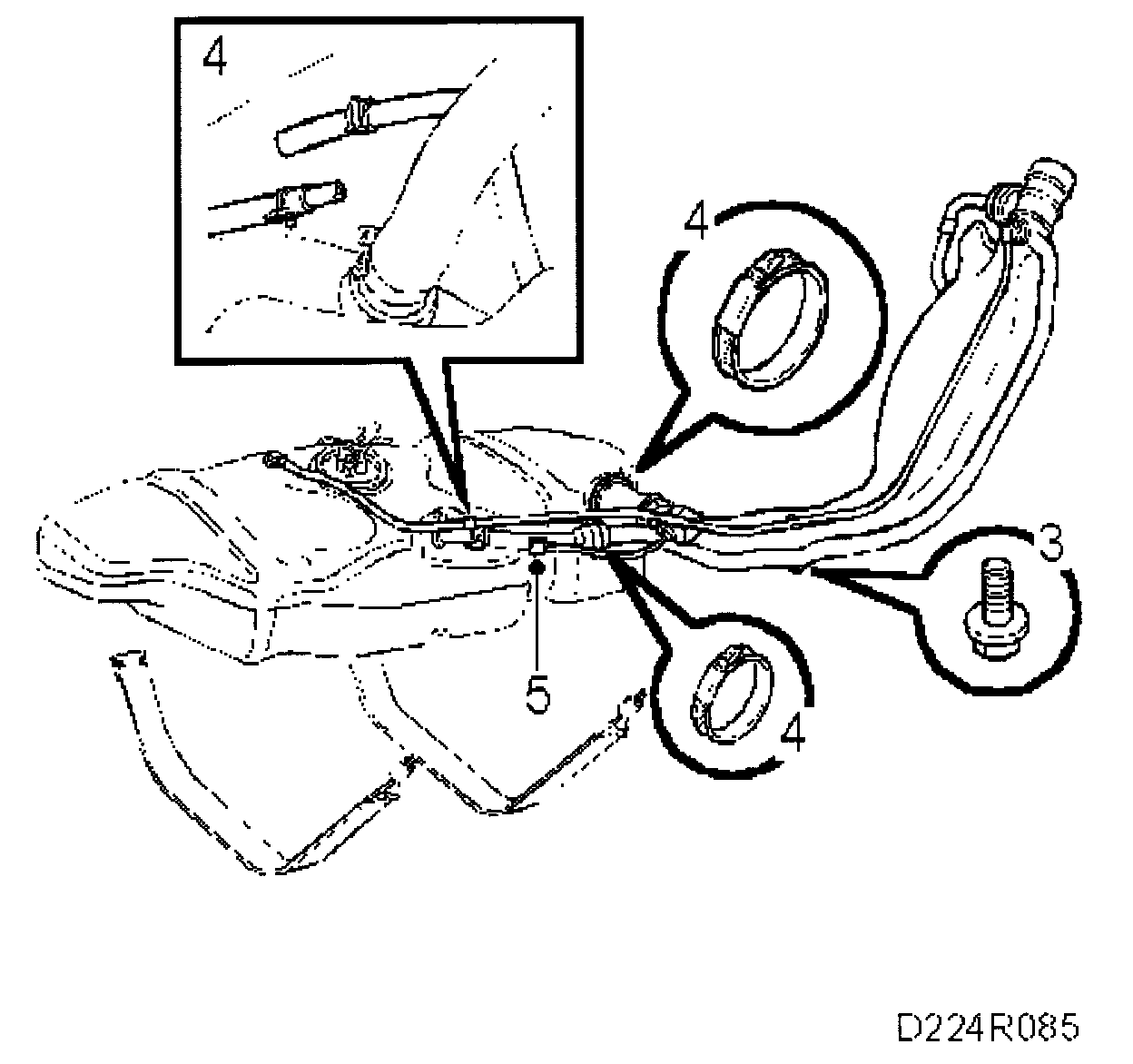 4
4
3
5
4
D224R085