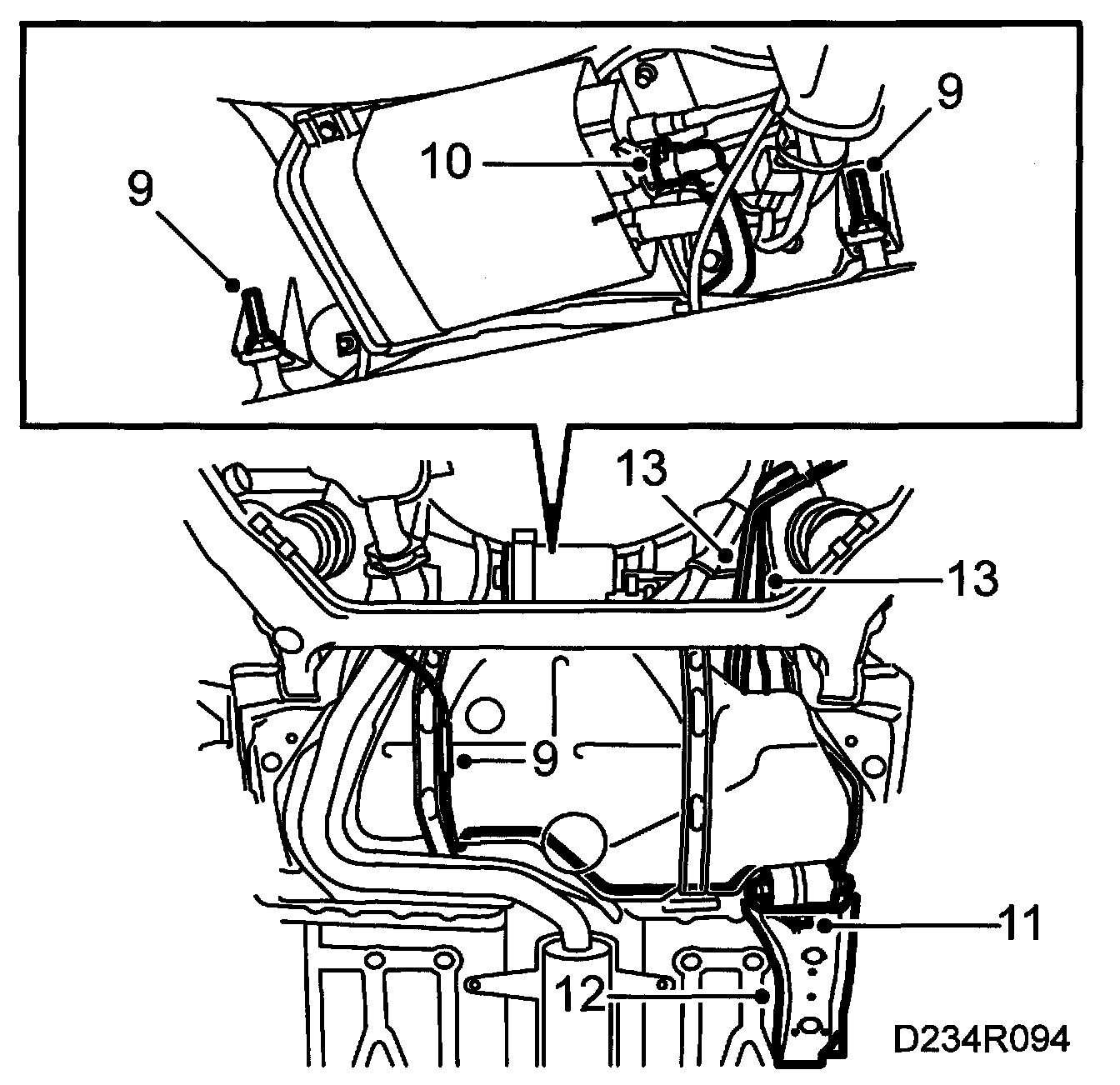 9
10
9
13
13
9
11
12
D234R094