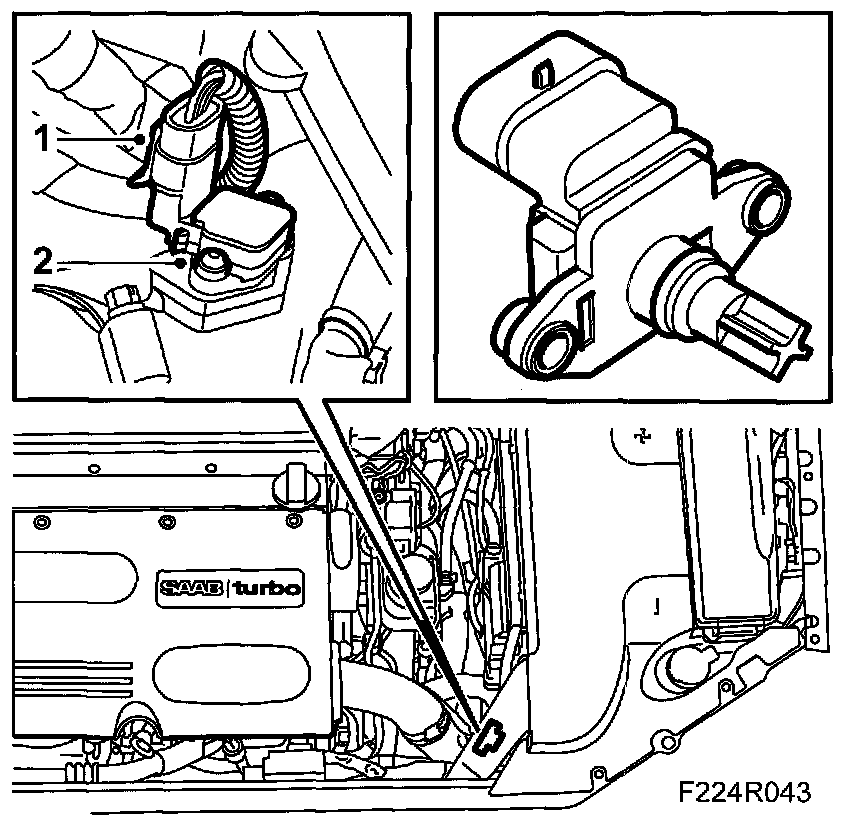 1
2
SAAB turbo
F224R043