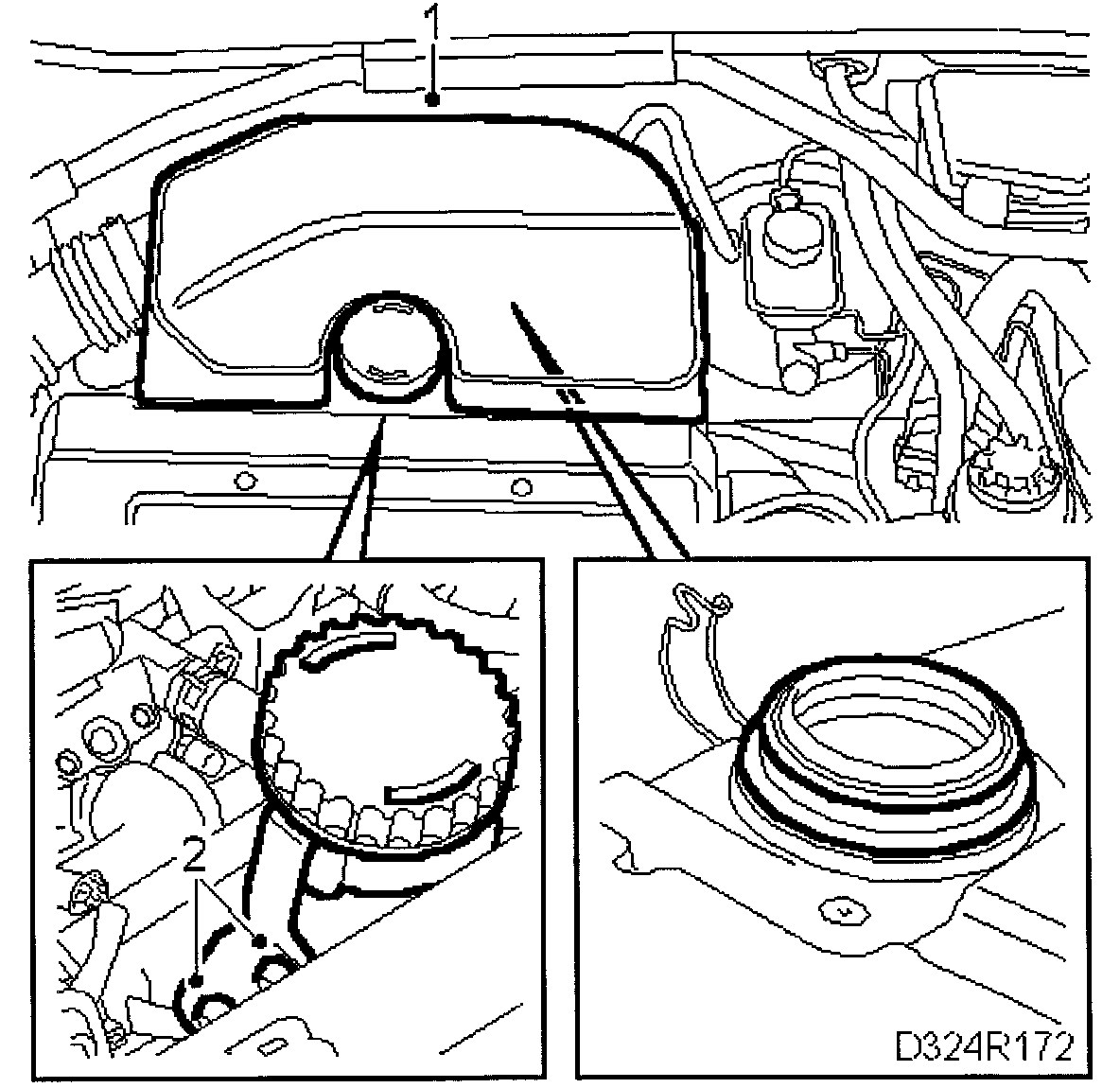 1

2

D324R172