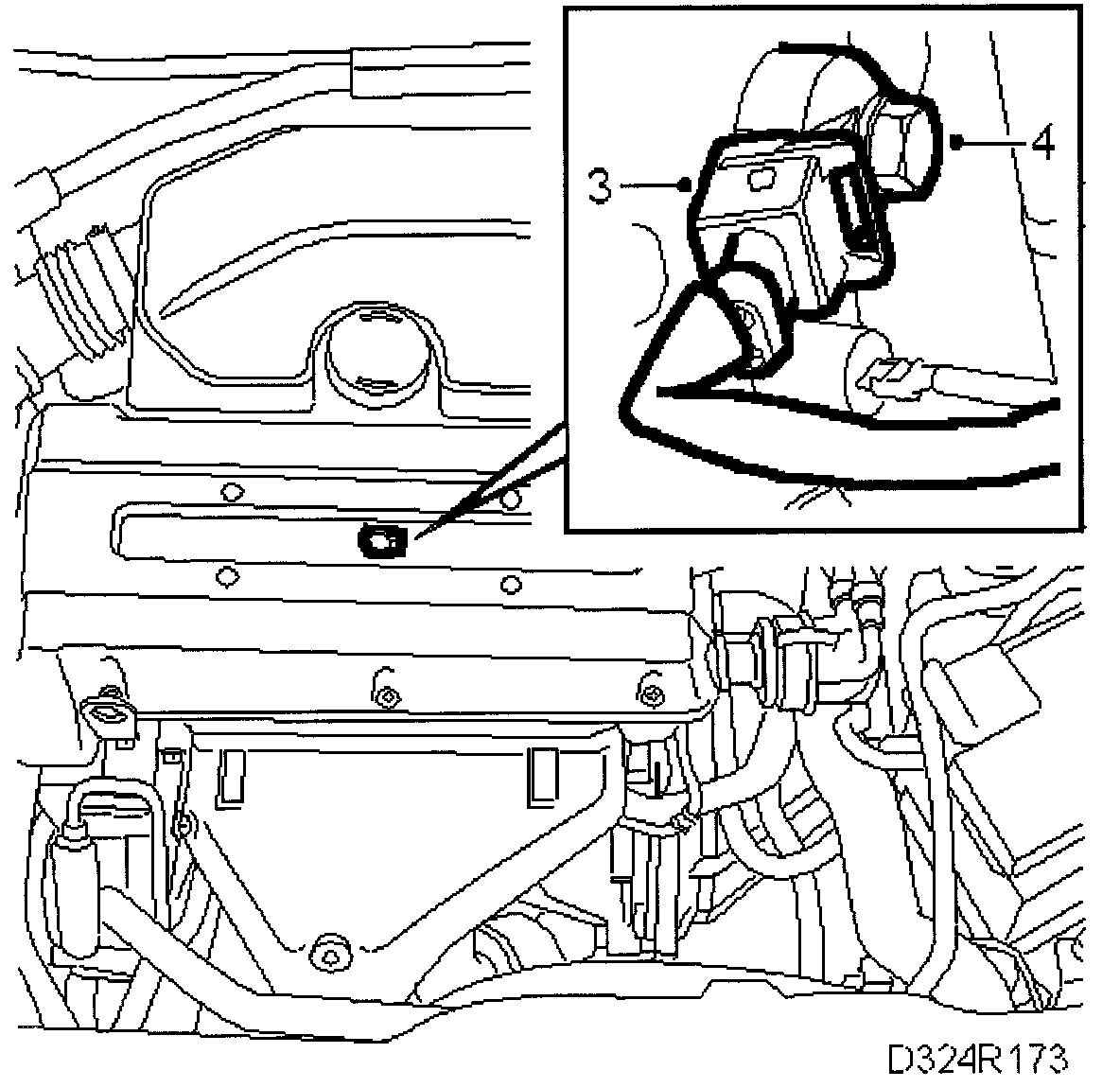 3
4
D324R173