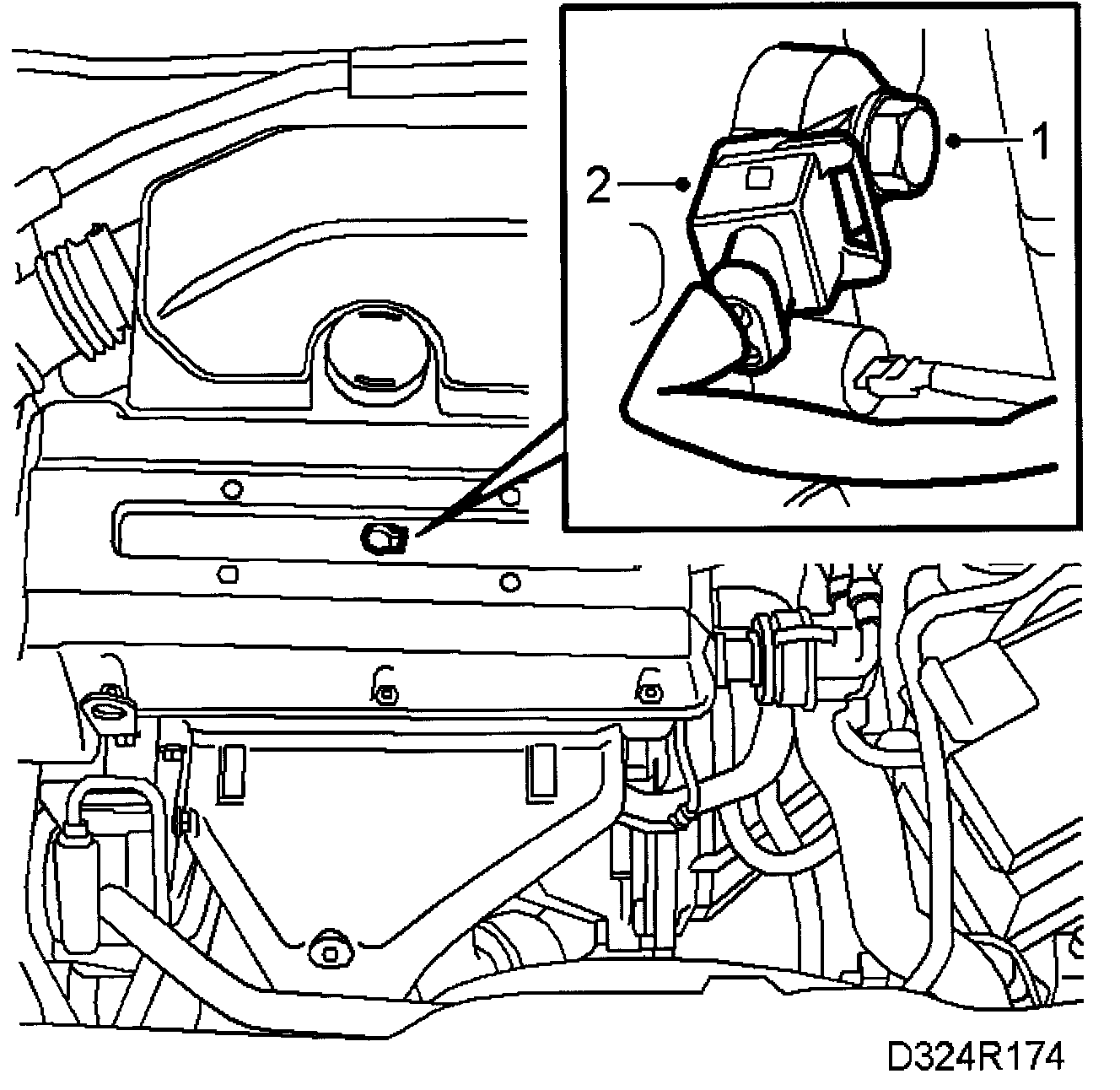 2
1
D324R174