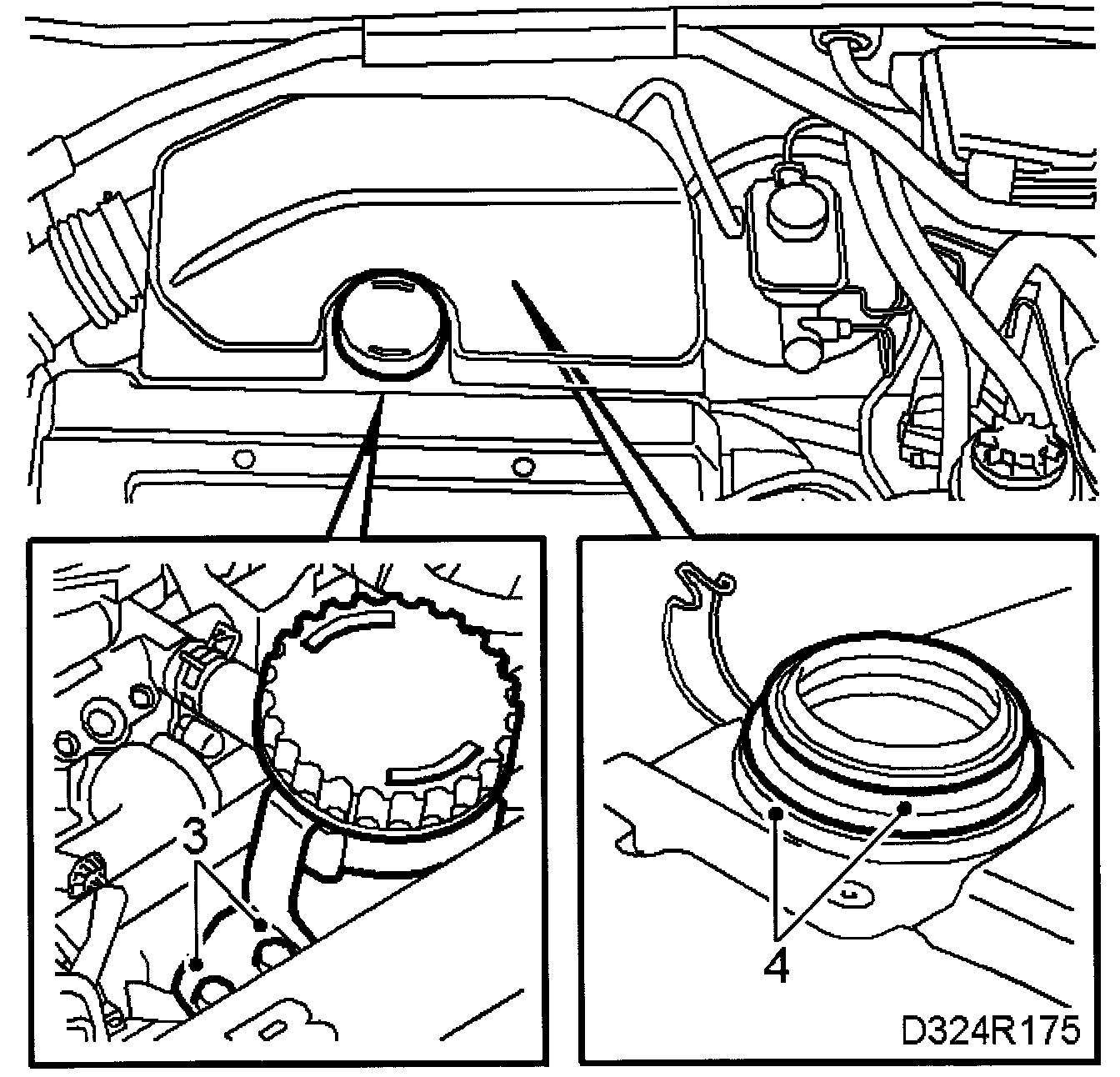 3
4
D324R175