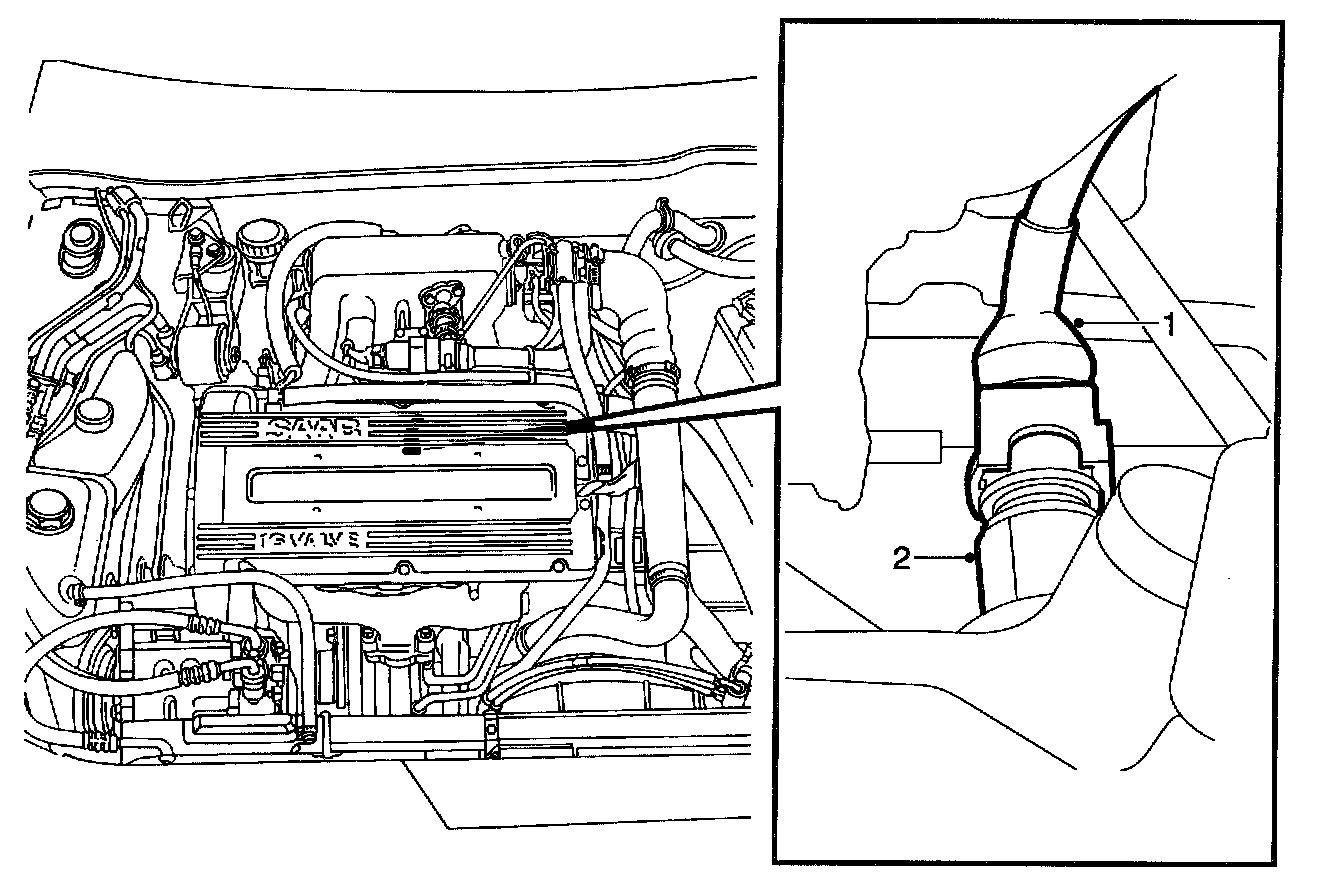 SAAB
16 VALVE
1
2