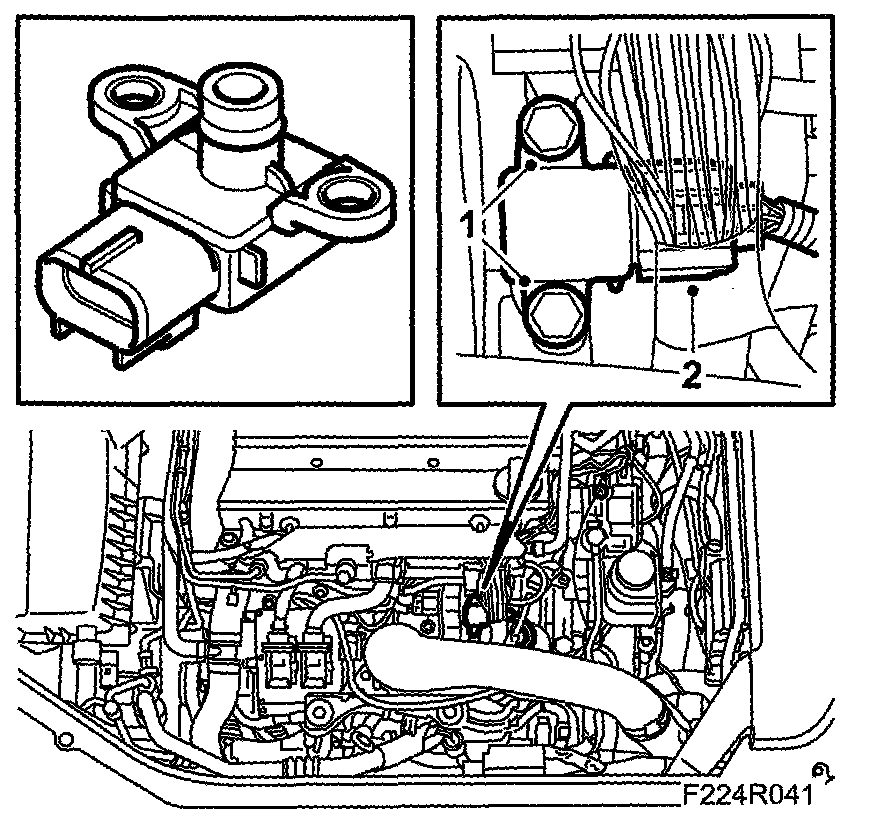 1
2
F224R041