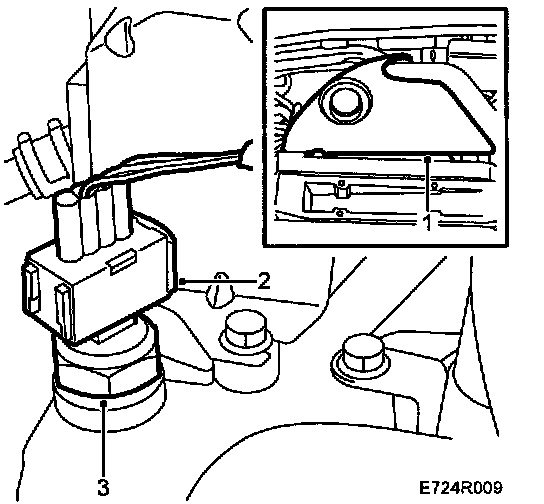 1
2
3
E724R009