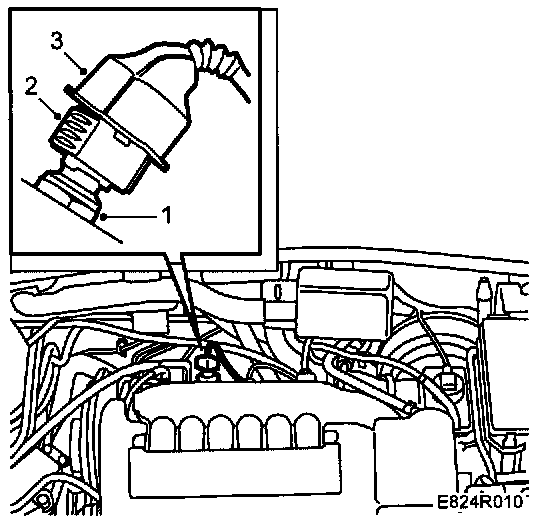 3
2
1
E824R010