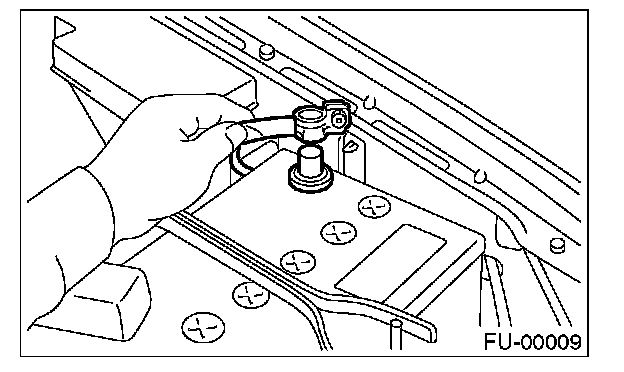 FU-00009