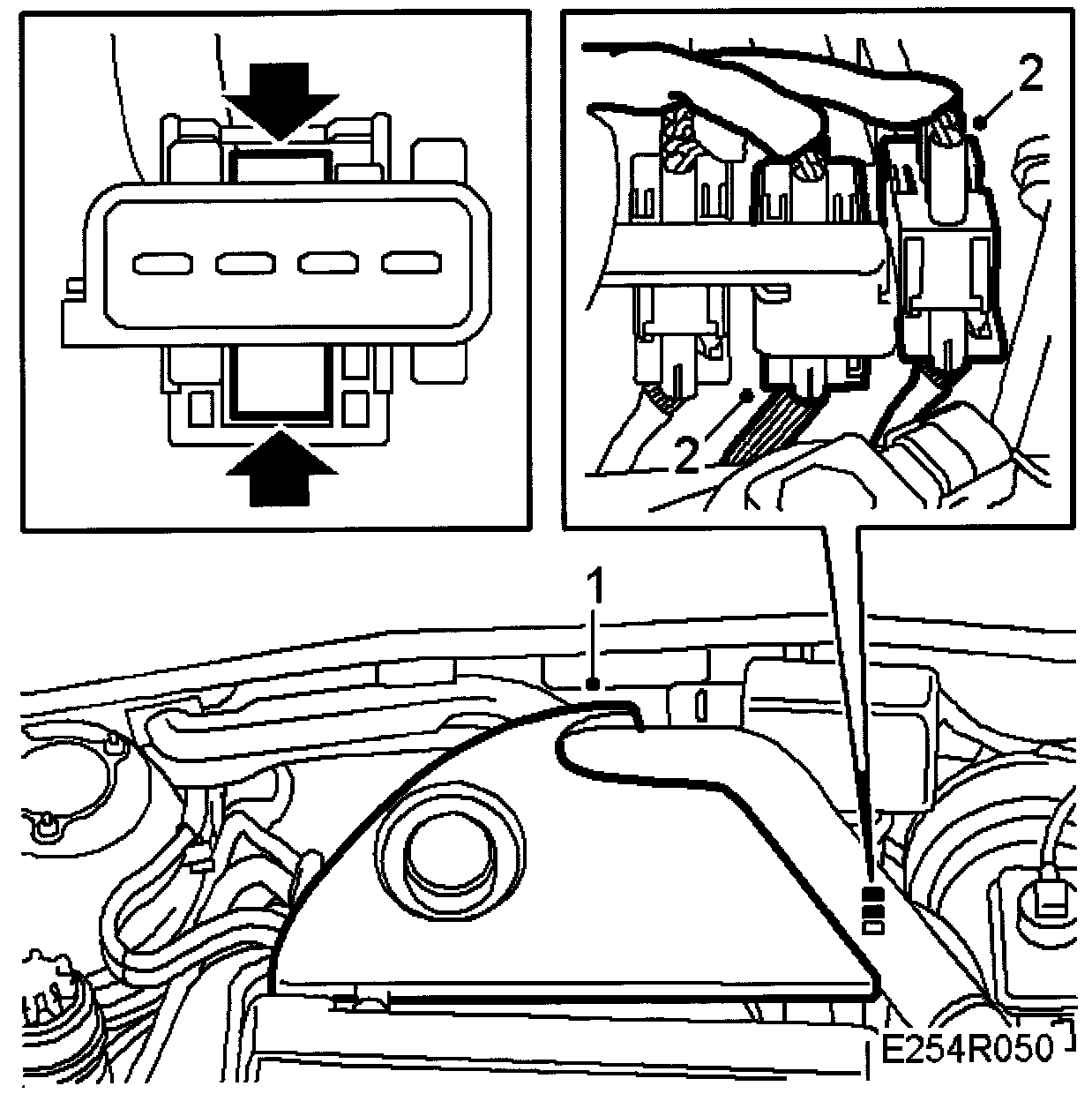 2
2
1
E254R050