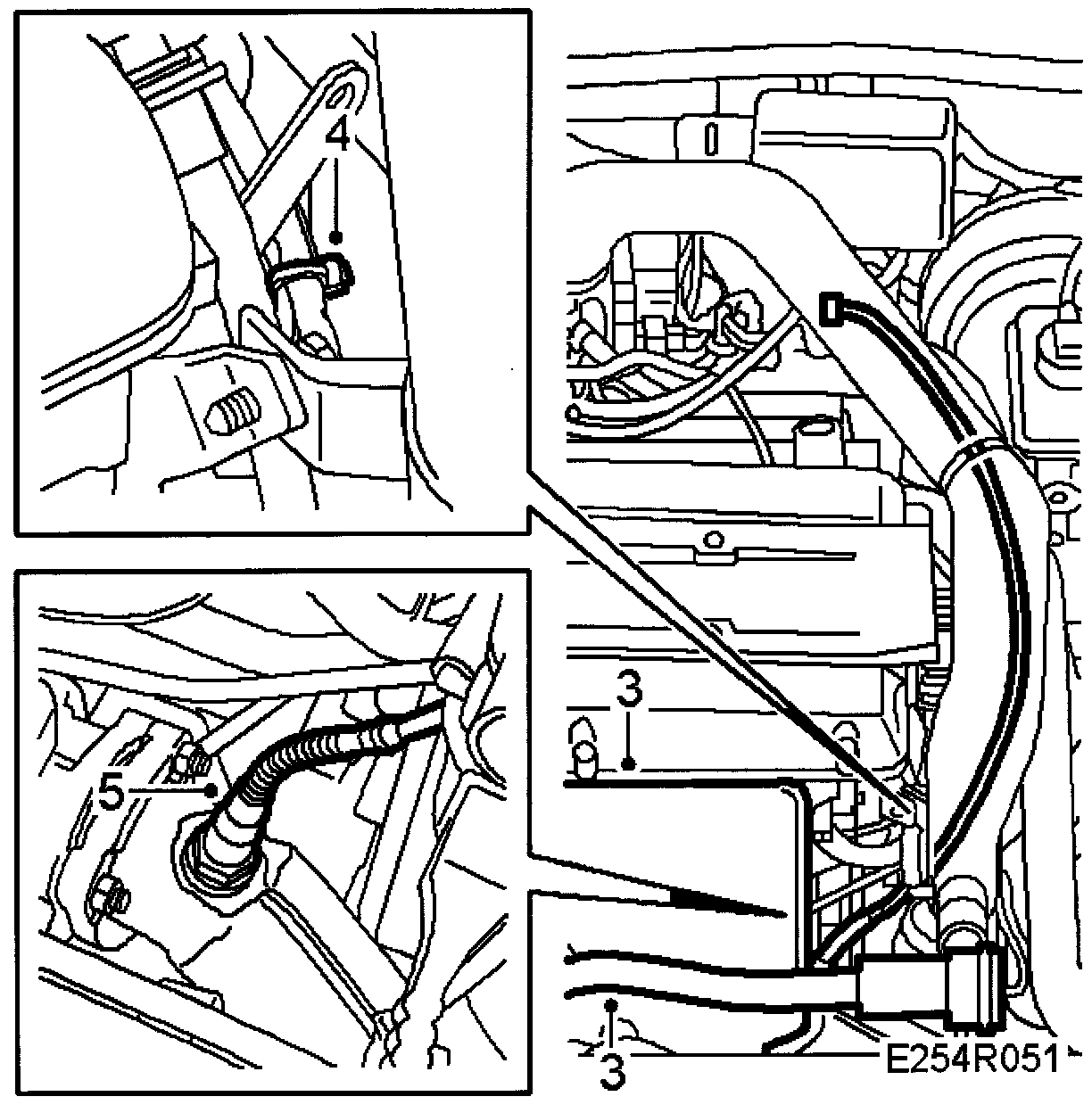 4
5
3
3
E254R051