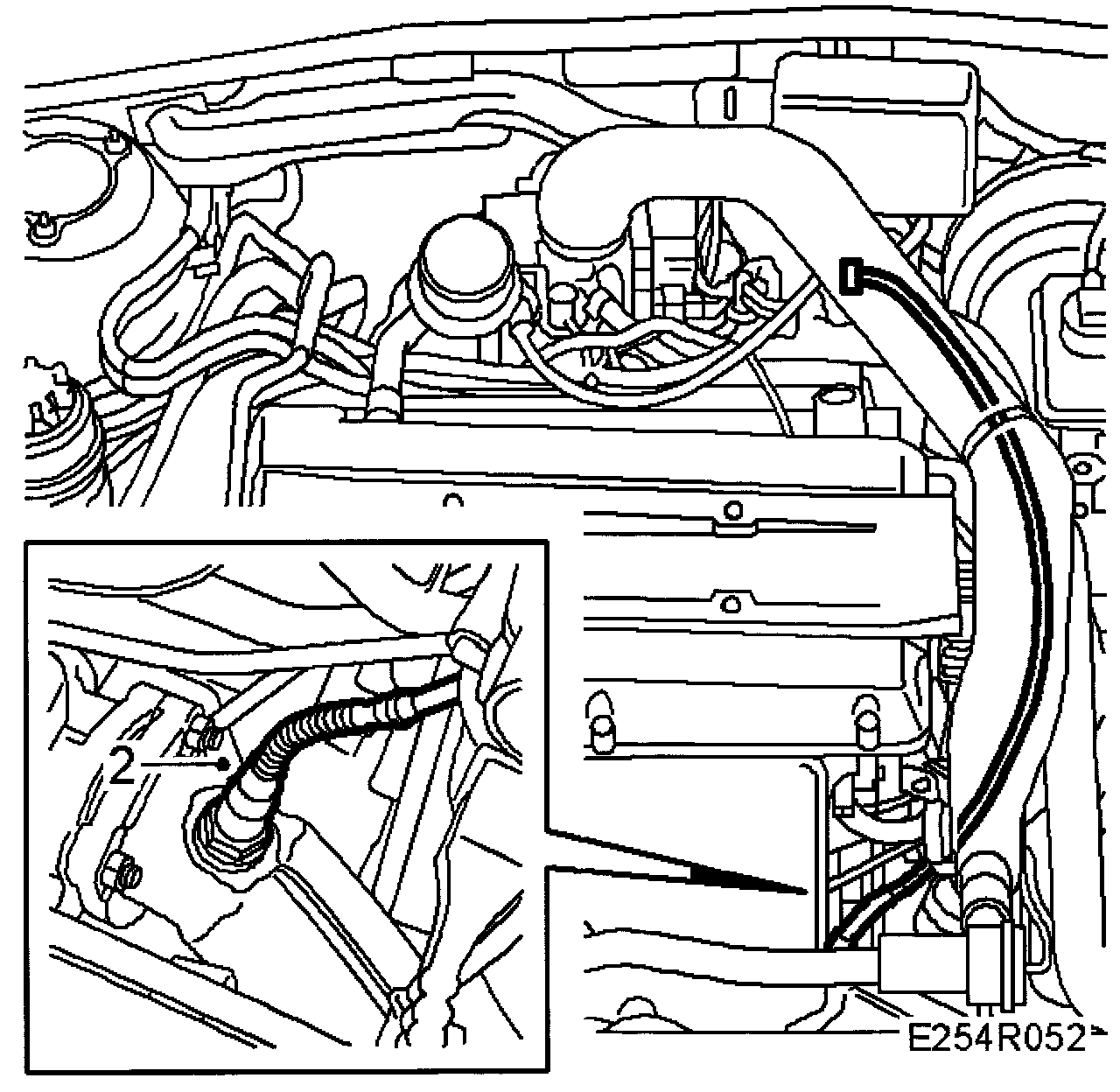 2

E254R052