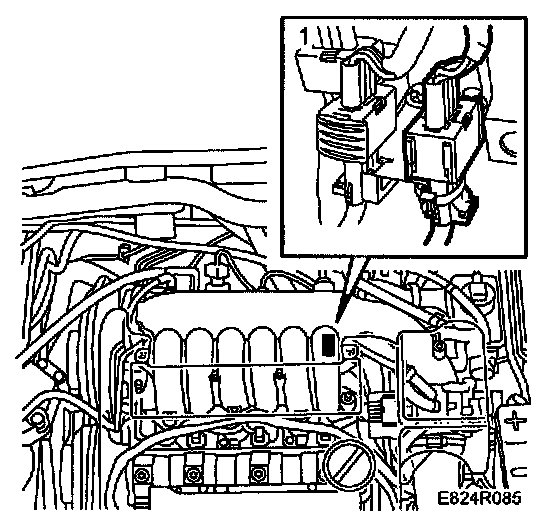 1

E824R085