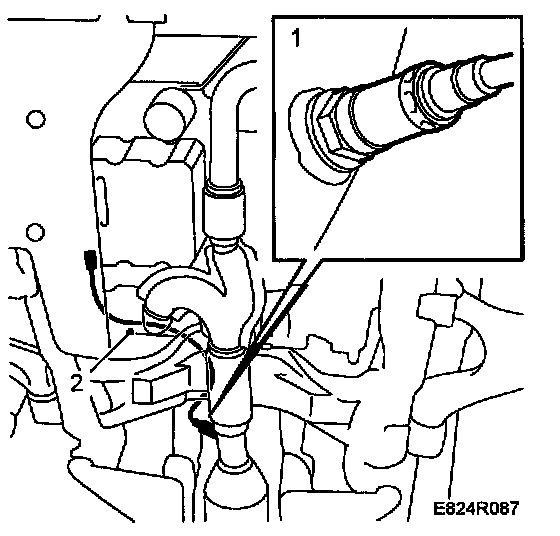 1
2
E824R087