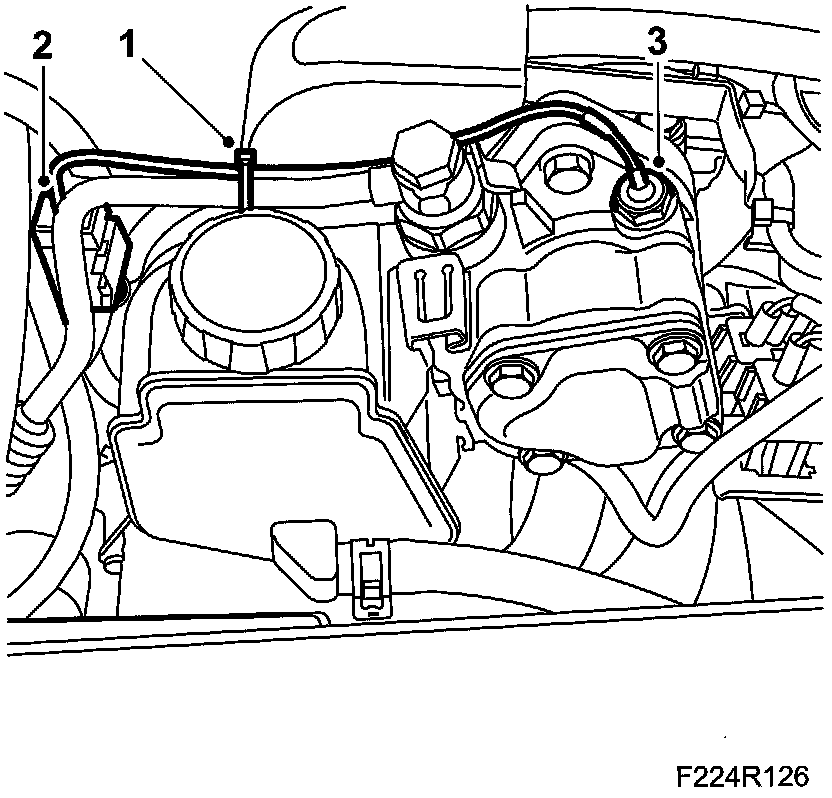 2
1
3
F224R126