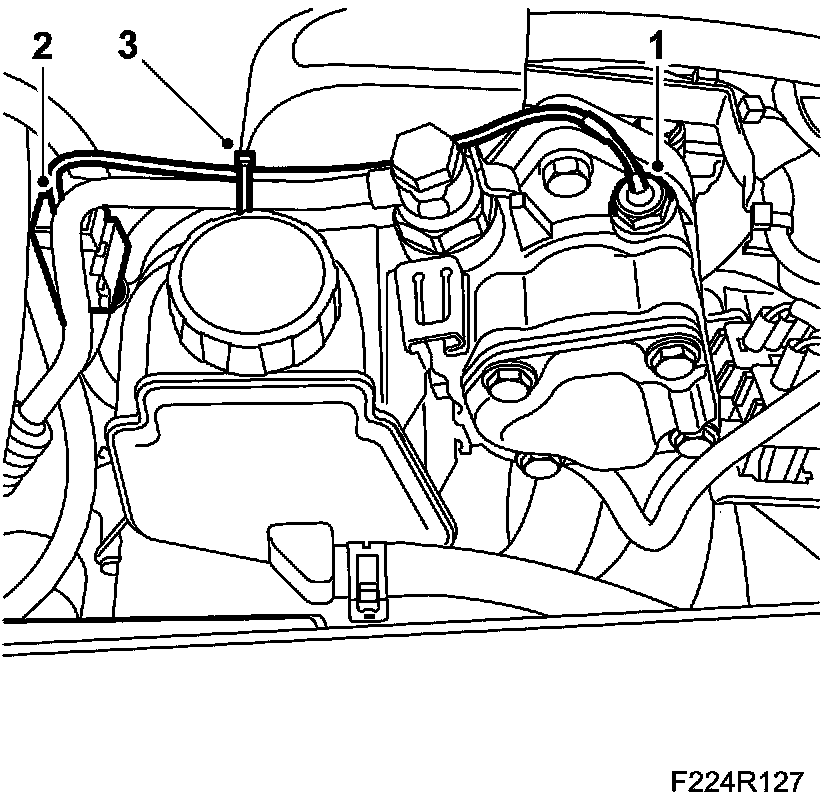 2
3
1
F224R127