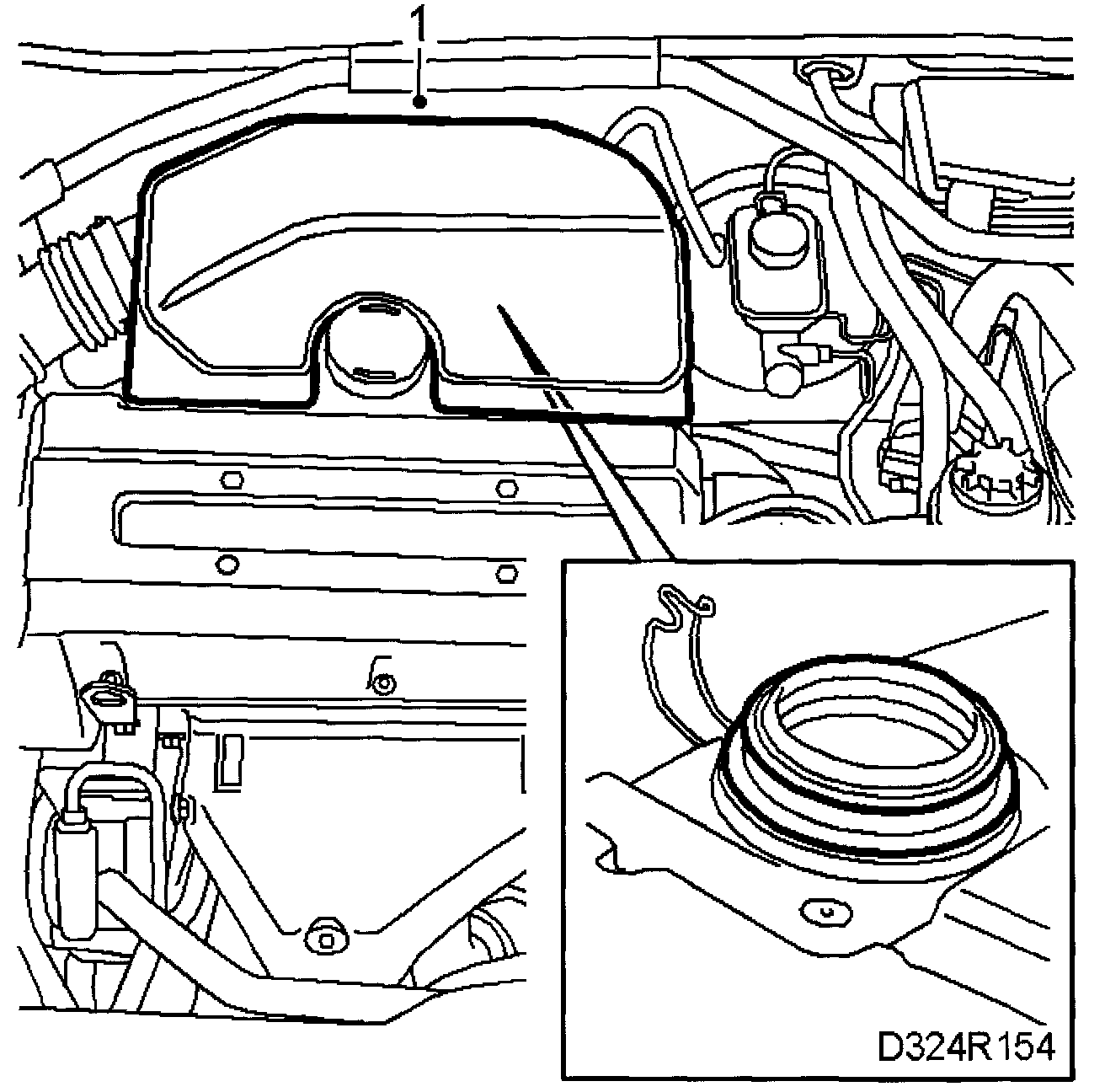 1

D324R154