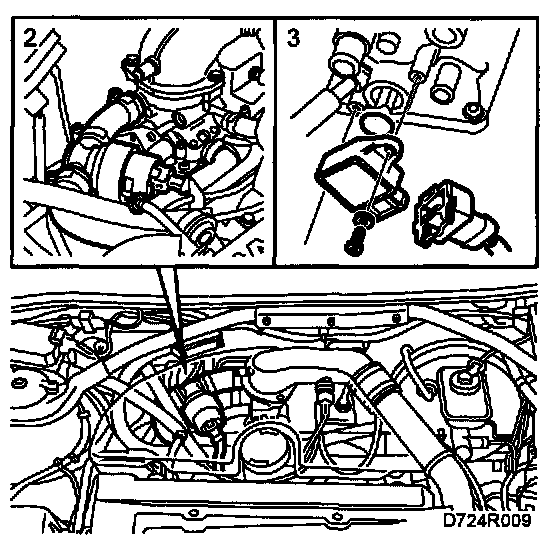 2

3

D724R009