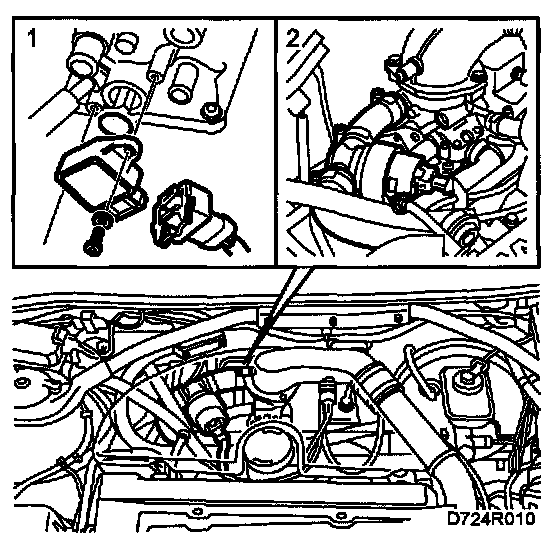 1

2

D724R010