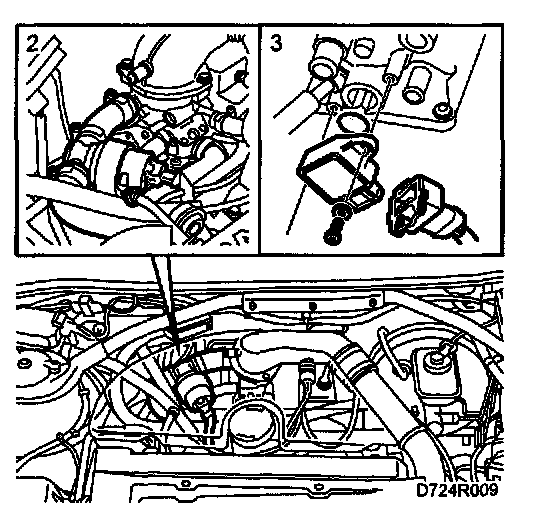 2

3

D724R009