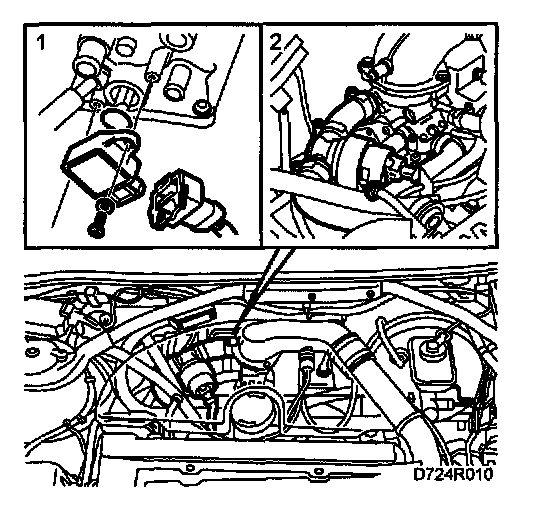 1

2

D724R010