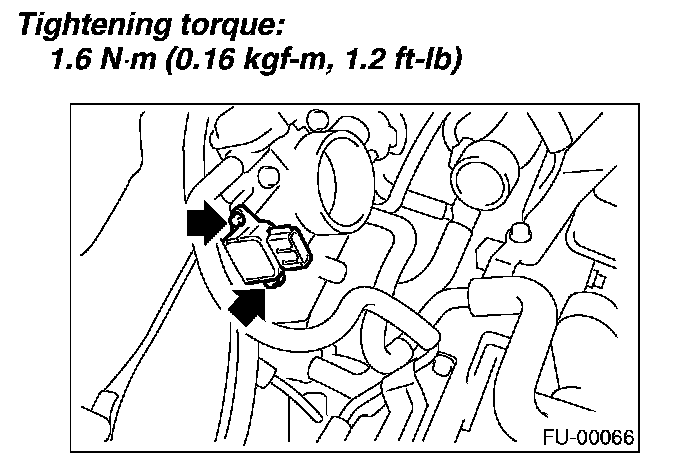 Tightening torque:
1.6 N·m (0.16 kgf-m, 1.2 ft-lb)

FU-00066