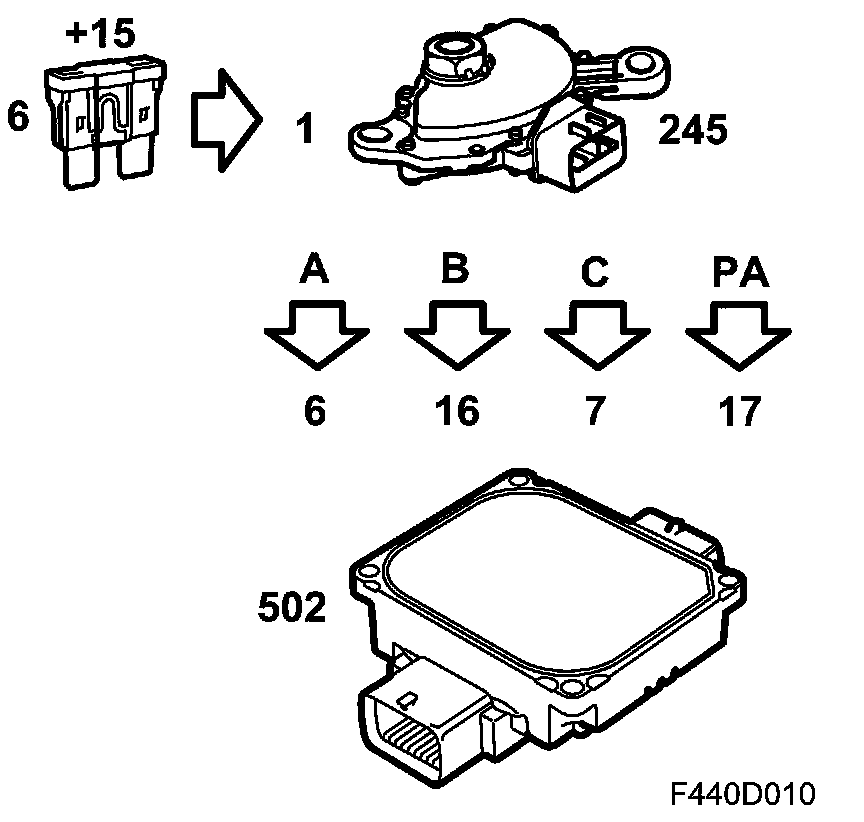 +15

6

1

245

A B C PA

6 16 7 17

502

F440D010