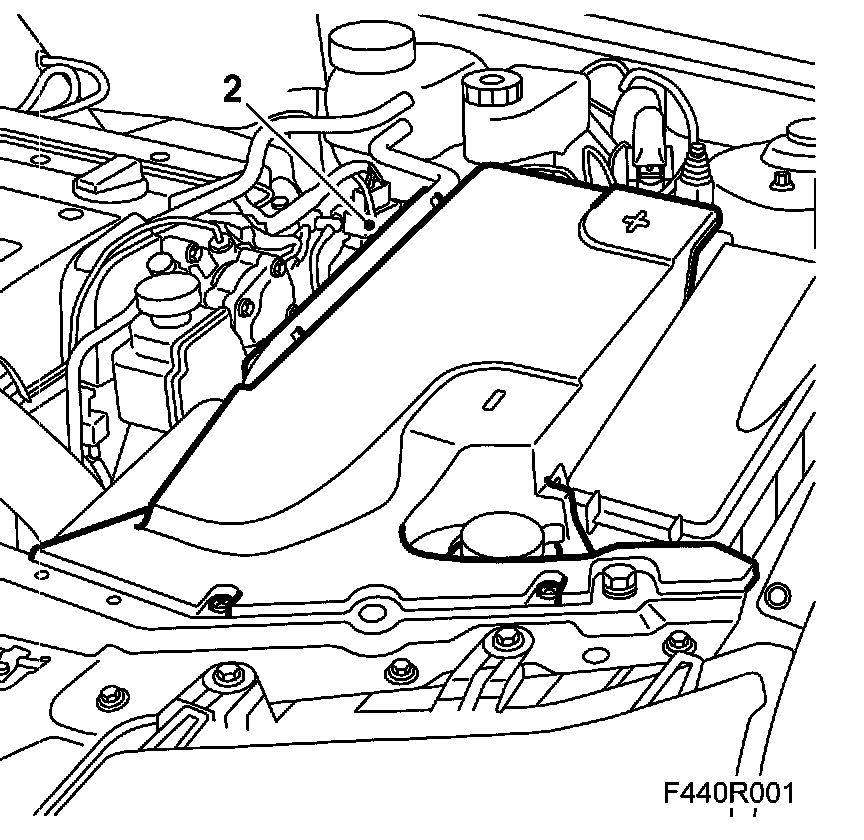 2

+

F440R001