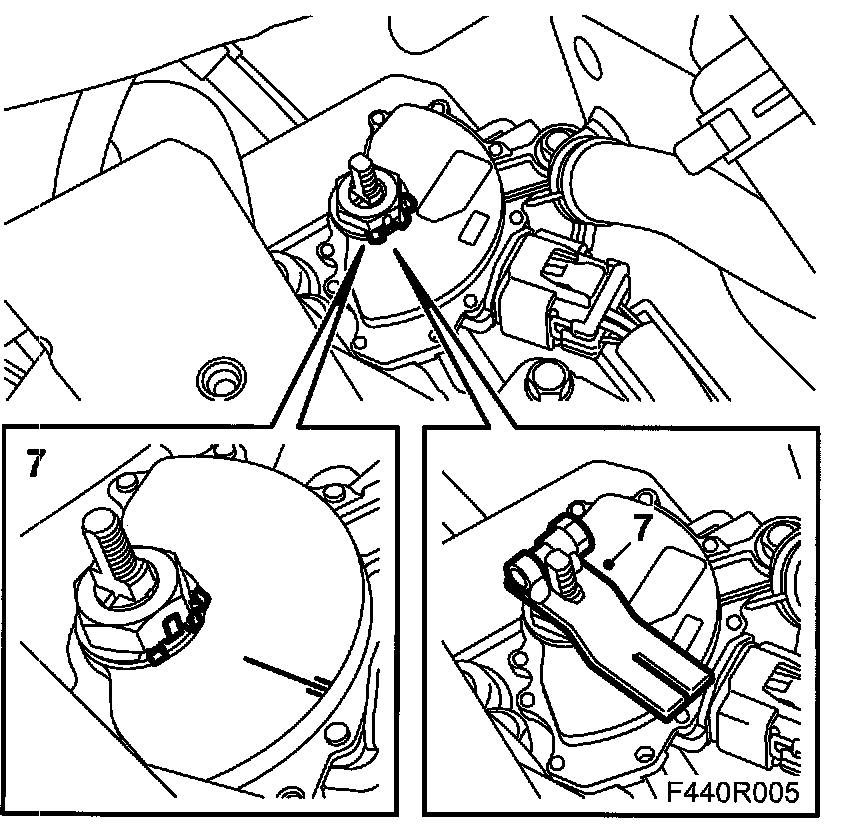 7

7

F440R005