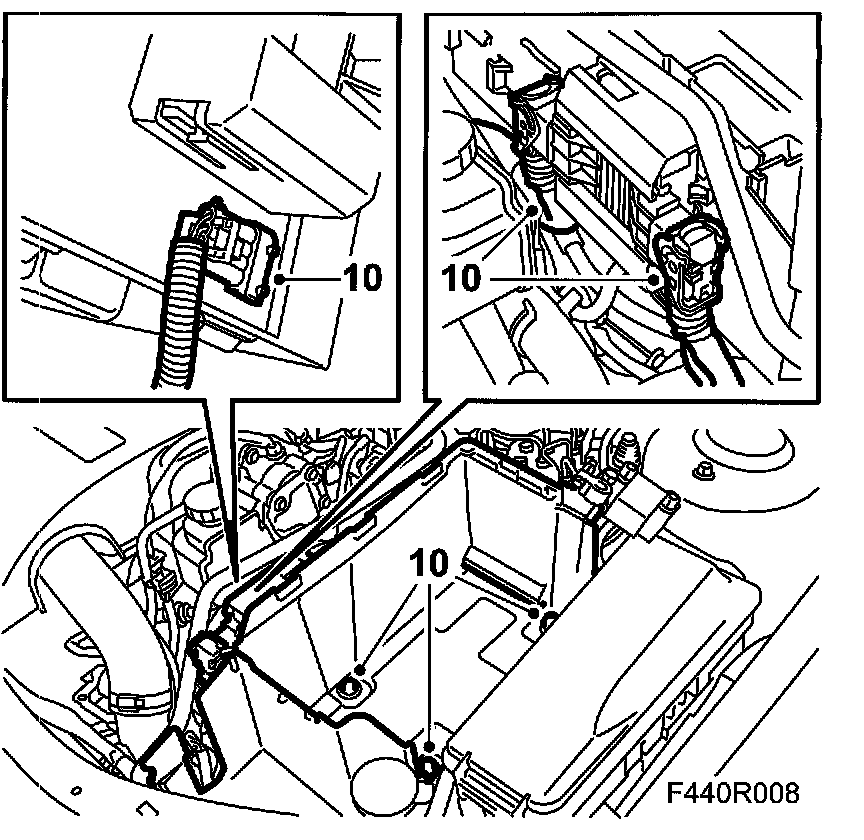 10

10

10

F440R008