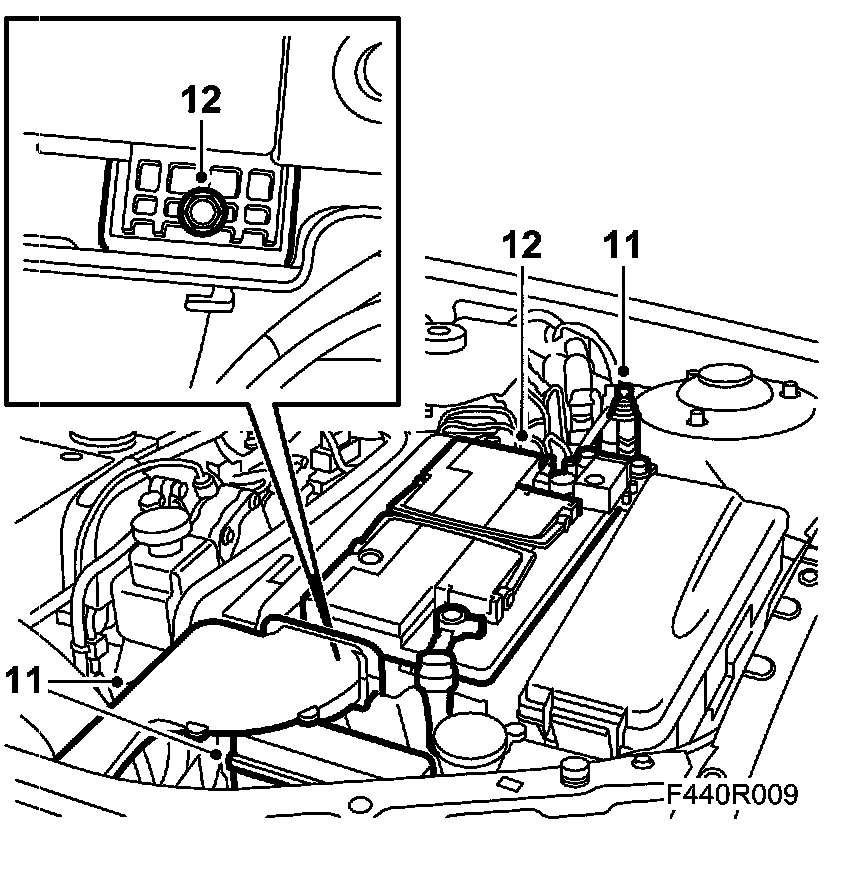 12

12

11

11

F440R009