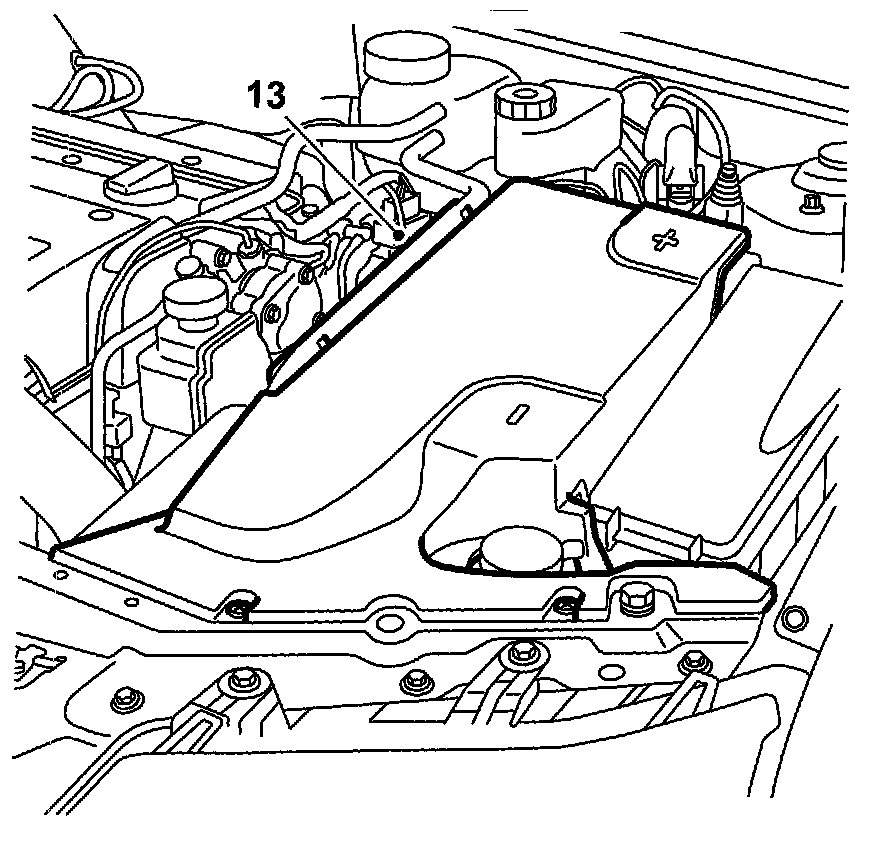 13

+

-