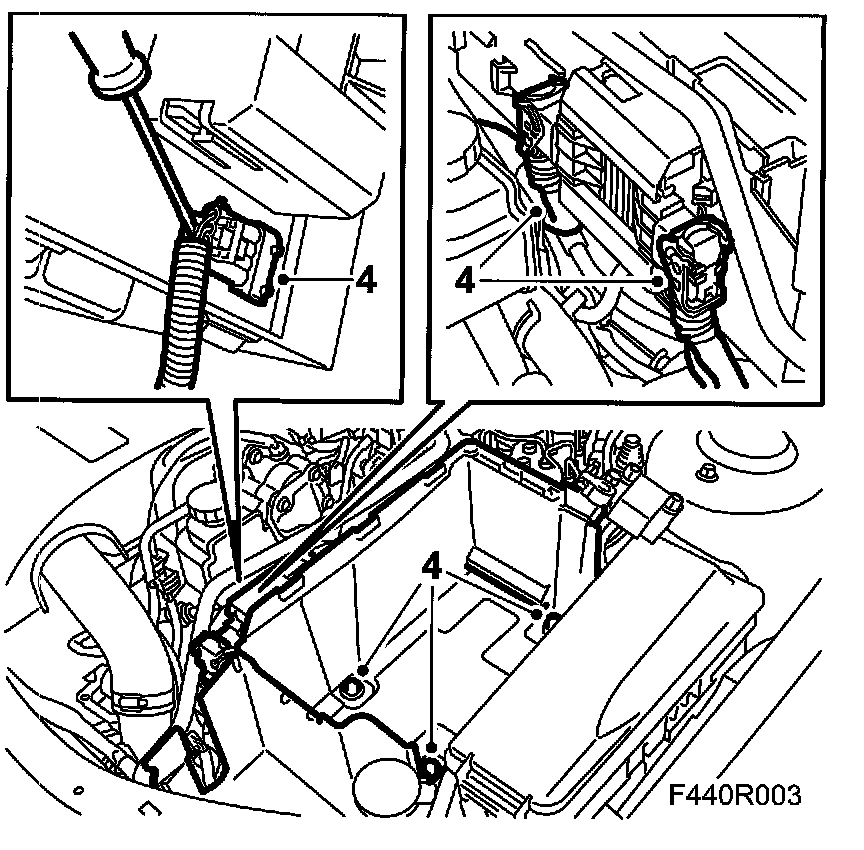 4

4

4

F440R003