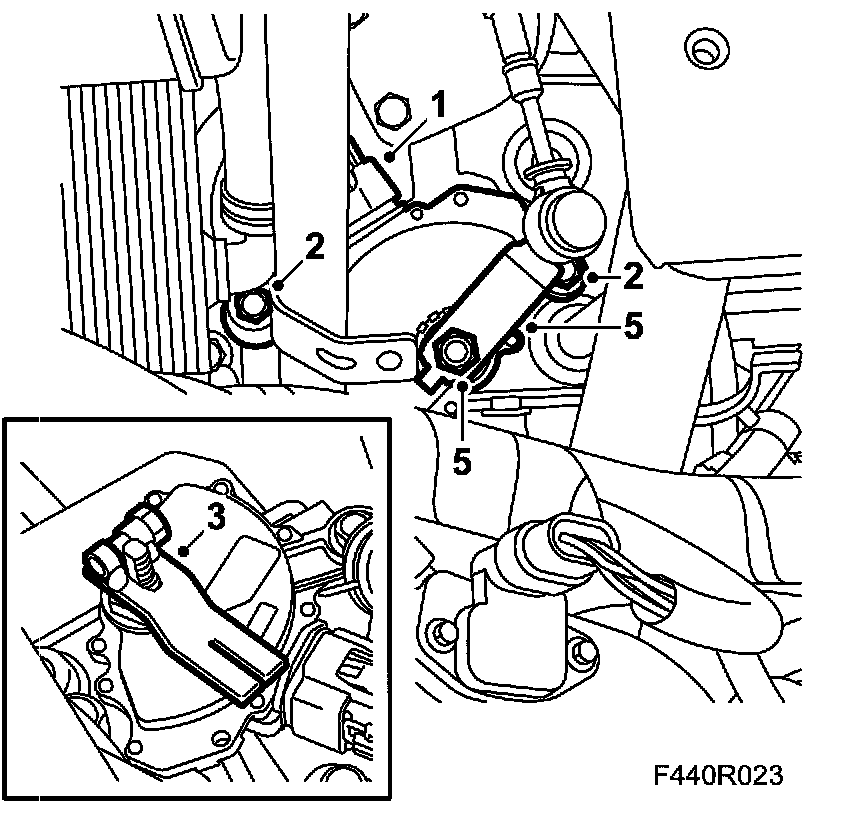 1
2
2
5
5
3
F440R023