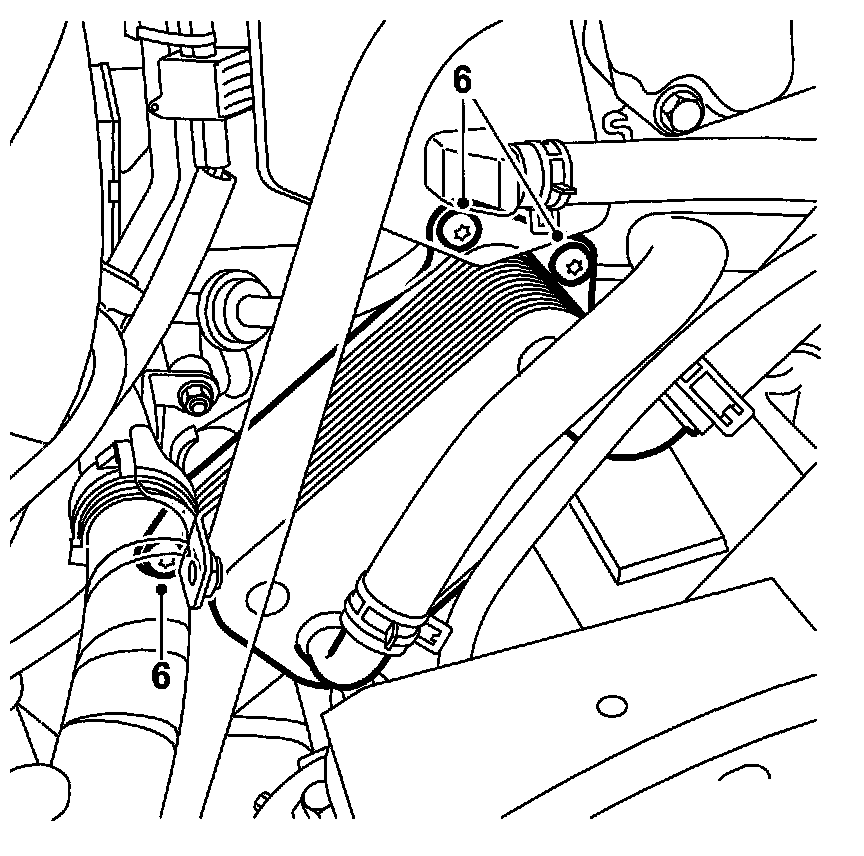 6

6