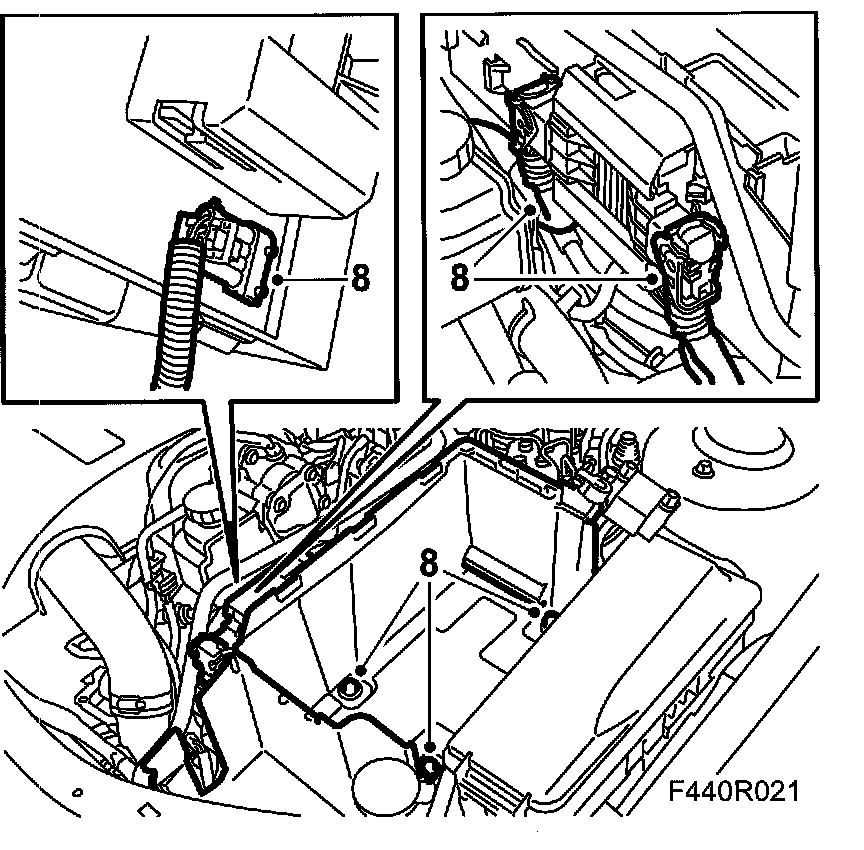 8

8

8

F440R021