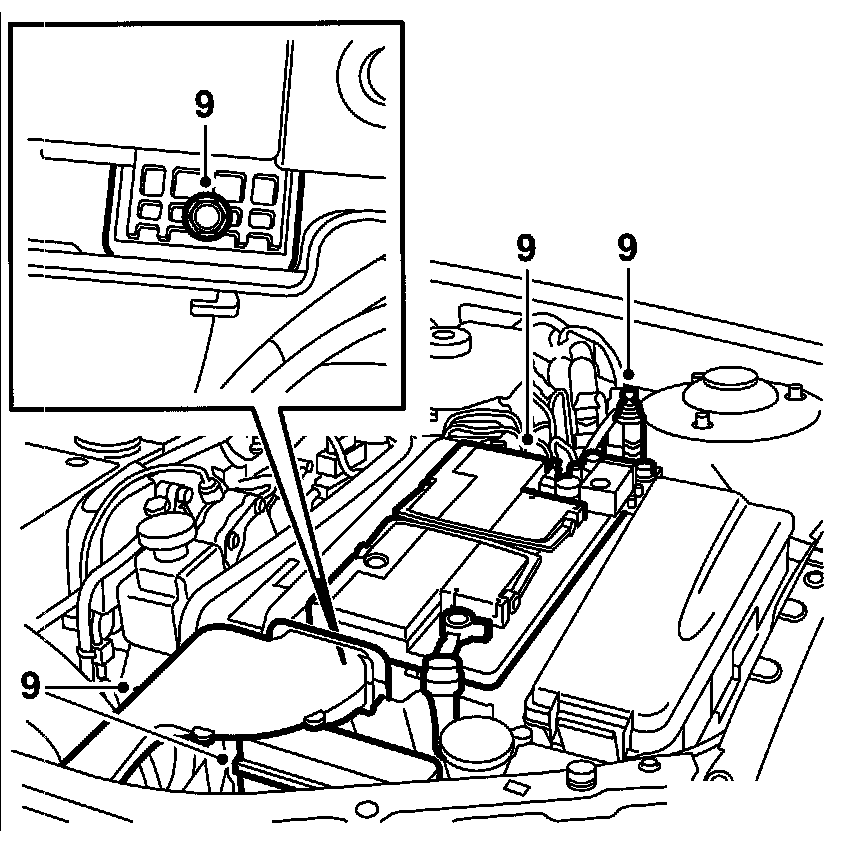 9
9
9
9